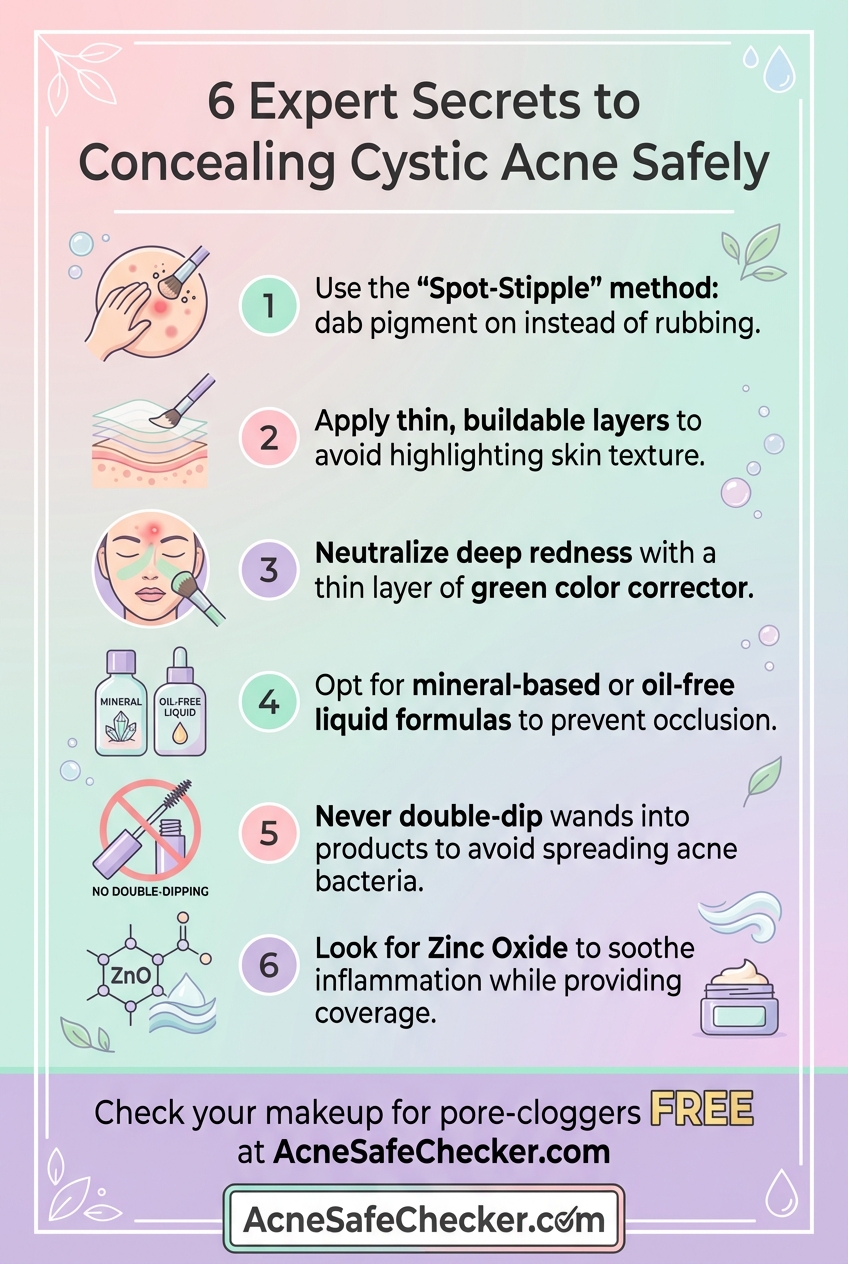 6 Expert Secrets to Concealing Cystic Acne Safely

1 Use the "Spot-Stipple" method: dab pigment on instead of rubbing.

2 Apply thin, buildable layers to avoid highlighting skin texture.

3 Neutralize deep redness with a thin layer of green color corrector.

MINERAL

OIL-FREE LIQUID

4 Opt for mineral-based or oil-free liquid formulas to prevent occlusion.

NO DOUBLE-DIPPING

5 Never double-dip wands into products to avoid spreading acne bacteria.

ZnO

6 Look for Zinc Oxide to soothe inflammation while providing coverage.

Check your makeup for pore-cloggers FREE at AcneSafeChecker.com

AcneSafeChecker.com