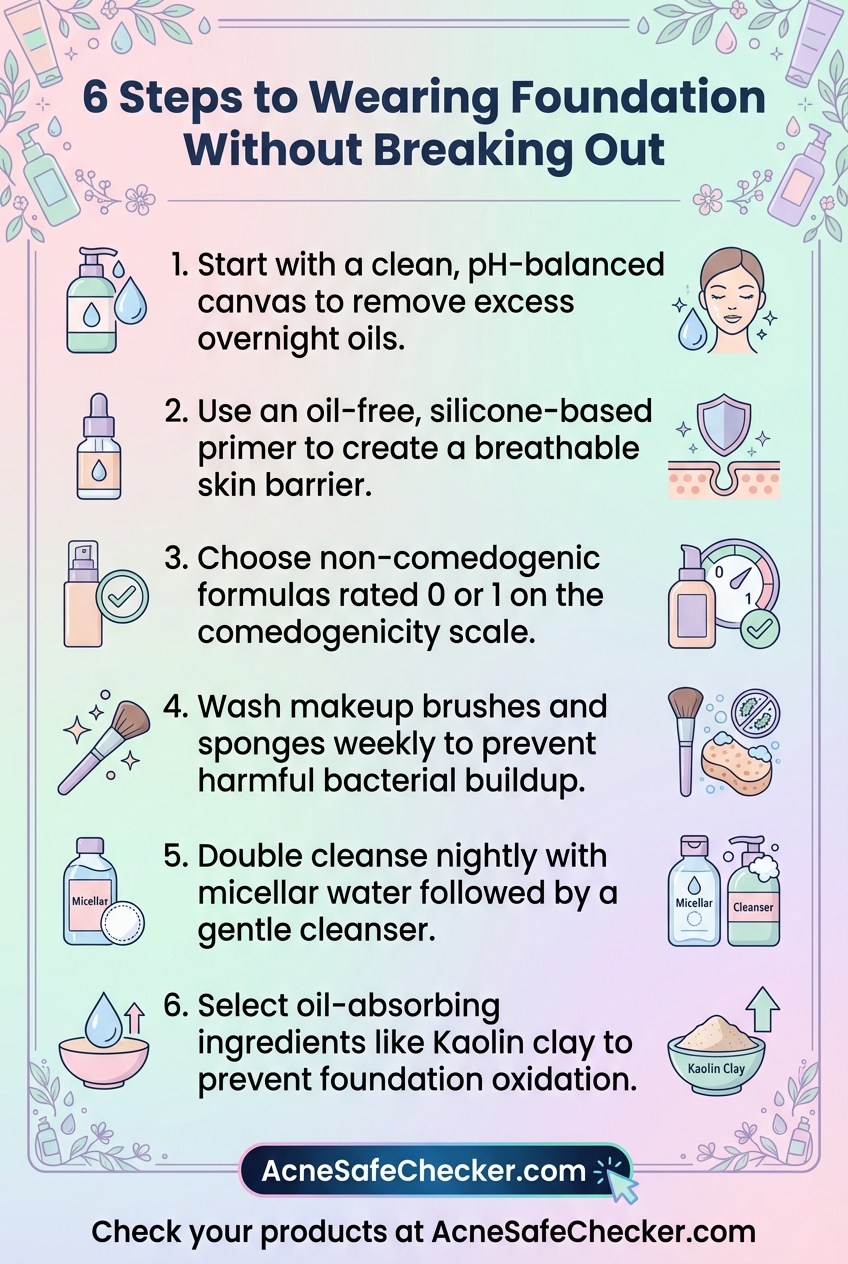 6 Steps to Wearing Foundation Without Breaking Out

1. Start with a clean, pH-balanced canvas to remove excess overnight oils.

2. Use an oil-free, silicone-based primer to create a breathable skin barrier.

3. Choose non-comedogenic formulas rated 0 or 1 on the comedogenicity scale.

0
1

4. Wash makeup brushes and sponges weekly to prevent harmful bacterial buildup.

5. Double cleanse nightly with micellar water followed by a gentle cleanser.

Micellar

Micellar
Cleanser

6. Select oil-absorbing ingredients like Kaolin clay to prevent foundation oxidation.

Kaolin Clay

AcneSafeChecker.com

Check your products at AcneSafeChecker.com