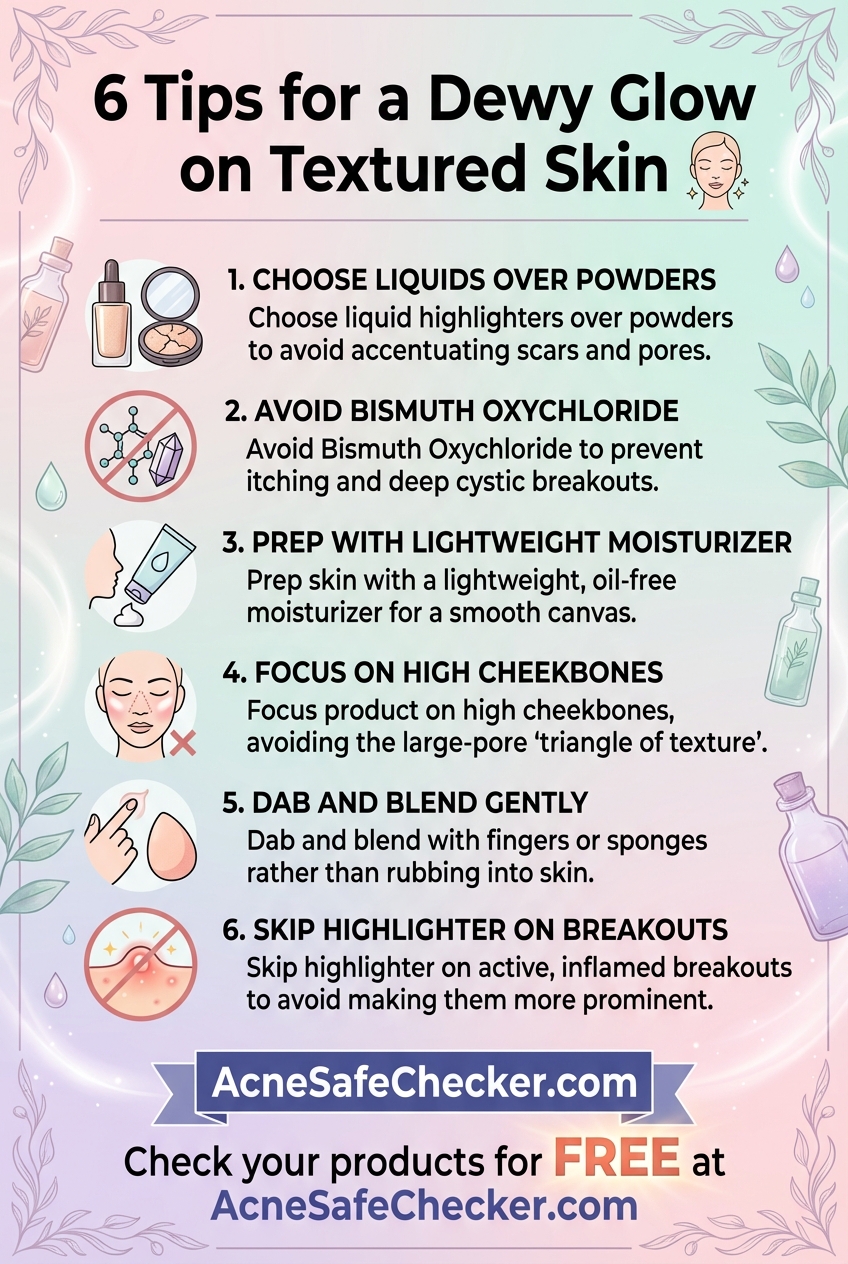 6 Tips for a Dewy Glow on Textured Skin

1. CHOOSE LIQUIDS OVER POWDERS
Choose liquid highlighters over powders to avoid accentuating scars and pores.

2. AVOID BISMUTH OXYCHLORIDE
Avoid Bismuth Oxychloride to prevent itching and deep cystic breakouts.

3. PREP WITH LIGHTWEIGHT MOISTURIZER
Prep skin with a lightweight, oil-free moisturizer for a smooth canvas.

4. FOCUS ON HIGH CHEEKBONES
Focus product on high cheekbones, avoiding the large-pore 'triangle of texture'.

5. DAB AND BLEND GENTLY
Dab and blend with fingers or sponges rather than rubbing into skin.

6. SKIP HIGHLIGHTER ON BREAKOUTS
Skip highlighter on active, inflamed breakouts to avoid making them more prominent.

AcneSafeChecker.com

Check your products for FREE at AcneSafeChecker.com