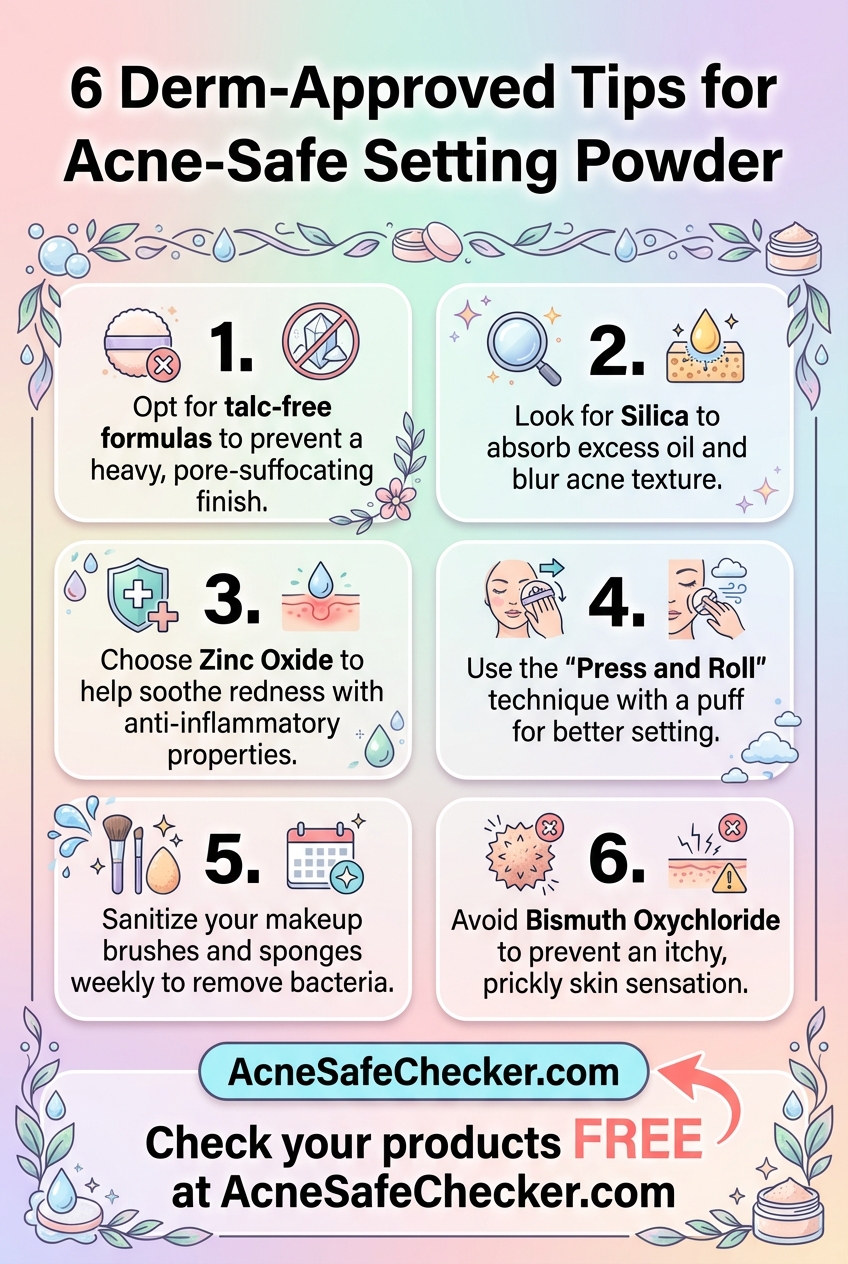 6 Derm-Approved Tips for Acne-Safe Setting Powder

1. Opt for talc-free formulas to prevent a heavy, pore-suffocating finish.

2. Look for Silica to absorb excess oil and blur acne texture.

3. Choose Zinc Oxide to help soothe redness with anti-inflammatory properties.

4. Use the "Press and Roll" technique with a puff for better setting.

5. Sanitize your makeup brushes and sponges weekly to remove bacteria.

6. Avoid Bismuth Oxychloride to prevent an itchy, prickly skin sensation.

AcneSafeChecker.com

Check your products FREE at AcneSafeChecker.com