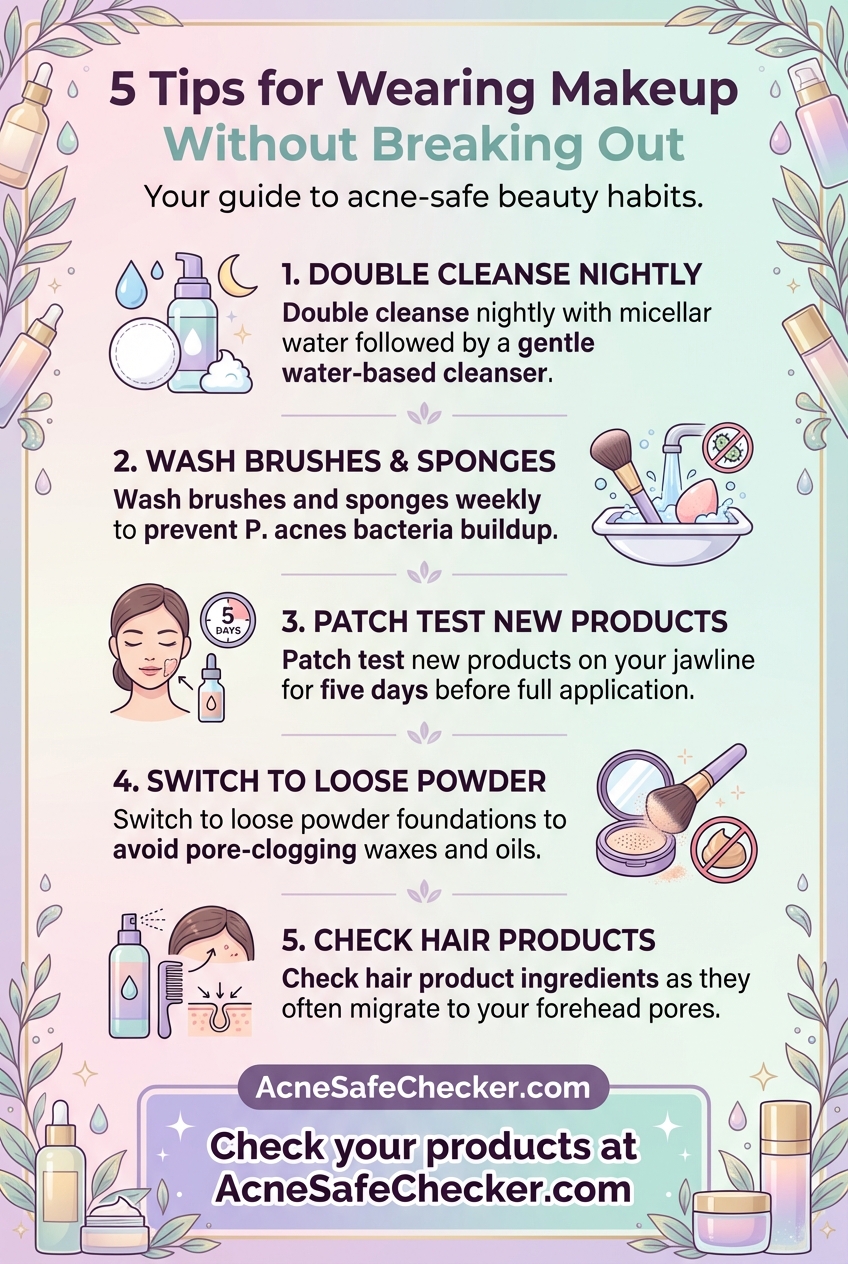 5 Tips for Wearing Makeup Without Breaking Out

Your guide to acne-safe beauty habits.

1. DOUBLE CLEANSE NIGHTLY
Double cleanse nightly with micellar water followed by a gentle water-based cleanser.

2. WASH BRUSHES & SPONGES
Wash brushes and sponges weekly to prevent P. acnes bacteria buildup.

5 DAYS

3. PATCH TEST NEW PRODUCTS
Patch test new products on your jawline for five days before full application.

4. SWITCH TO LOOSE POWDER
Switch to loose powder foundations to avoid pore-clogging waxes and oils.

5. CHECK HAIR PRODUCTS
Check hair product ingredients as they often migrate to your forehead pores.

AcneSafeChecker.com

Check your products at AcneSafeChecker.com