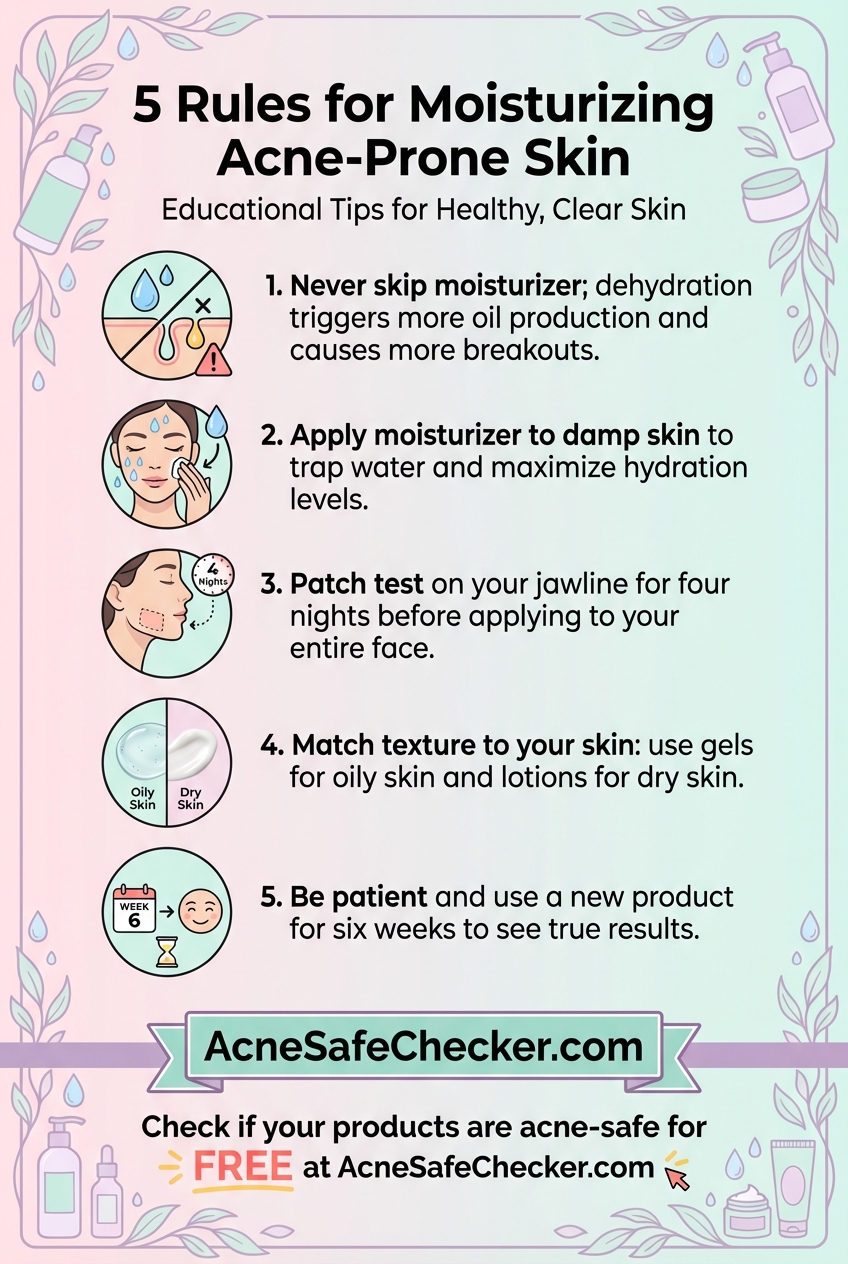 5 Rules for Moisturizing Acne-Prone Skin

Educational Tips for Healthy, Clear Skin

1. Never skip moisturizer; dehydration triggers more oil production and causes more breakouts.

2. Apply moisturizer to damp skin to trap water and maximize hydration levels.

4 Nights

3. Patch test on your jawline for four nights before applying to your entire face.

Oily Skin

Dry Skin

4. Match texture to your skin: use gels for oily skin and lotions for dry skin.

WEEK 6

5. Be patient and use a new product for six weeks to see true results.

AcneSafeChecker.com

Check if your products are acne-safe for FREE at AcneSafeChecker.com