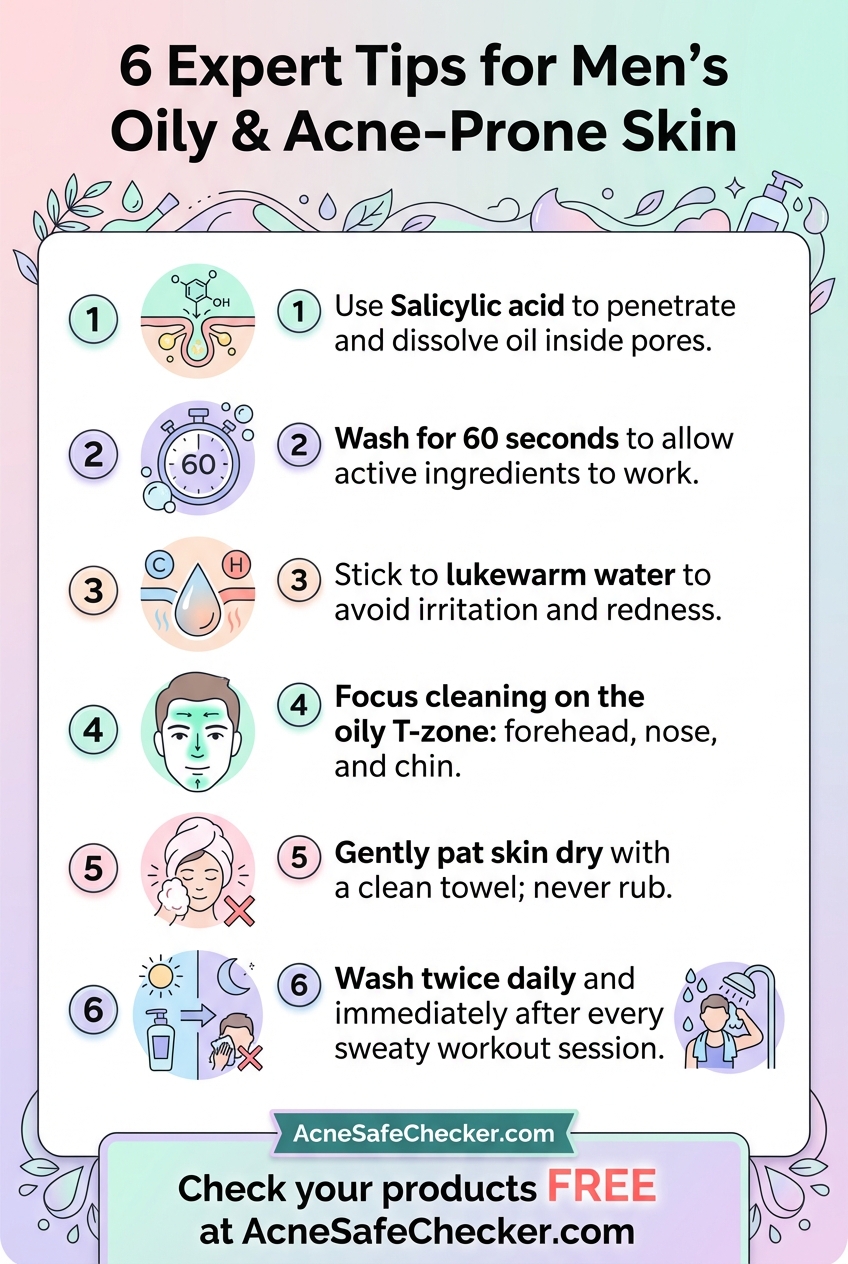 6 Expert Tips for Men's Oily & Acne-Prone Skin

1 OH 1 Use Salicylic acid to penetrate and dissolve oil inside pores.

2 60 2 Wash for 60 seconds to allow active ingredients to work.

3 C H 3 Stick to lukewarm water to avoid irritation and redness.

4 4 Focus cleaning on the oily T-zone: forehead, nose, and chin.

5 5 Gently pat skin dry with a clean towel; never rub.

6 6 Wash twice daily and immediately after every sweaty workout session.

AcneSafeChecker.com

Check your products FREE at AcneSafeChecker.com