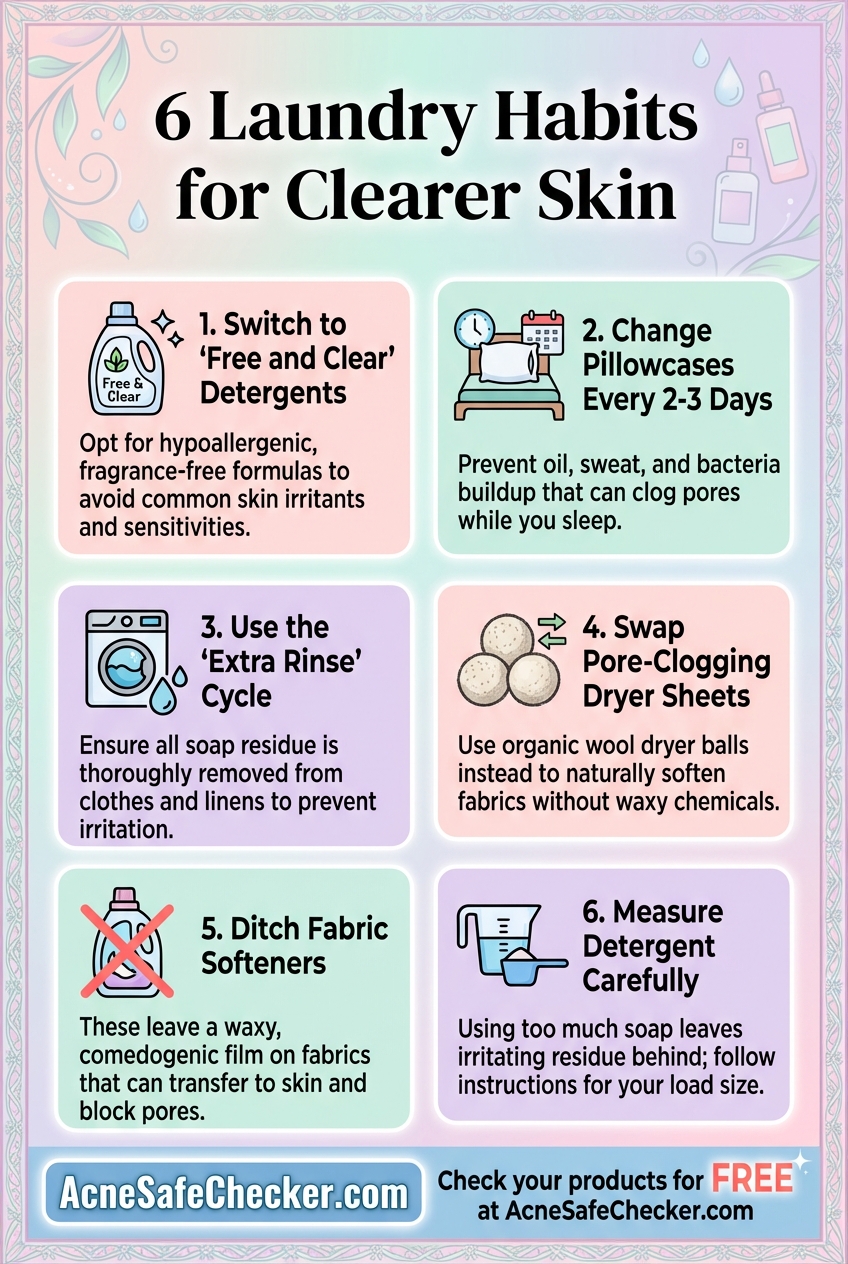 6 Laundry Habits for Clearer Skin

Free & Clear

1. Switch to 'Free and Clear' Detergents

Opt for hypoallergenic, fragrance-free formulas to avoid common skin irritants and sensitivities.

2. Change Pillowcases Every 2-3 Days

Prevent oil, sweat, and bacteria buildup that can clog pores while you sleep.

3. Use the 'Extra Rinse' Cycle

Ensure all soap residue is thoroughly removed from clothes and linens to prevent irritation.

4. Swap Pore-Clogging Dryer Sheets

Use organic wool dryer balls instead to naturally soften fabrics without waxy chemicals.

5. Ditch Fabric Softeners

These leave a waxy, comedogenic film on fabrics that can transfer to skin and block pores.

6. Measure Detergent Carefully

Using too much soap leaves irritating residue behind; follow instructions for your load size.

AcneSafeChecker.com

Check your products for FREE at AcneSafeChecker.com