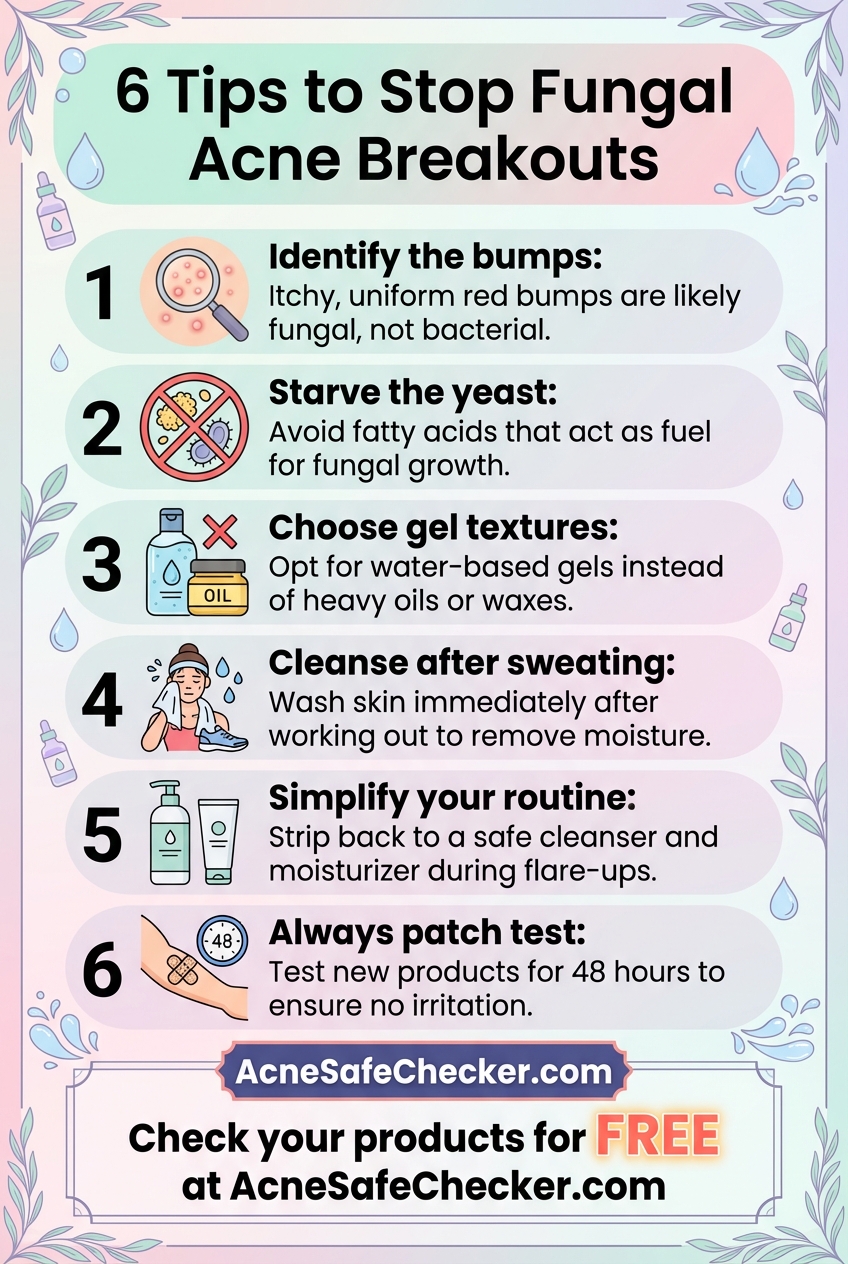 6 Tips to Stop Fungal Acne Breakouts

1 Identify the bumps: Itchy, uniform red bumps are likely fungal, not bacterial.

2 Starve the yeast: Avoid fatty acids that act as fuel for fungal growth.

3 OIL Choose gel textures: Opt for water-based gels instead of heavy oils or waxes.

4 Cleanse after sweating: Wash skin immediately after working out to remove moisture.

5 Simplify your routine: Strip back to a safe cleanser and moisturizer during flare-ups.

6 48 Always patch test: Test new products for 48 hours to ensure no irritation.

AcneSafeChecker.com

Check your products for FREE at AcneSafeChecker.com