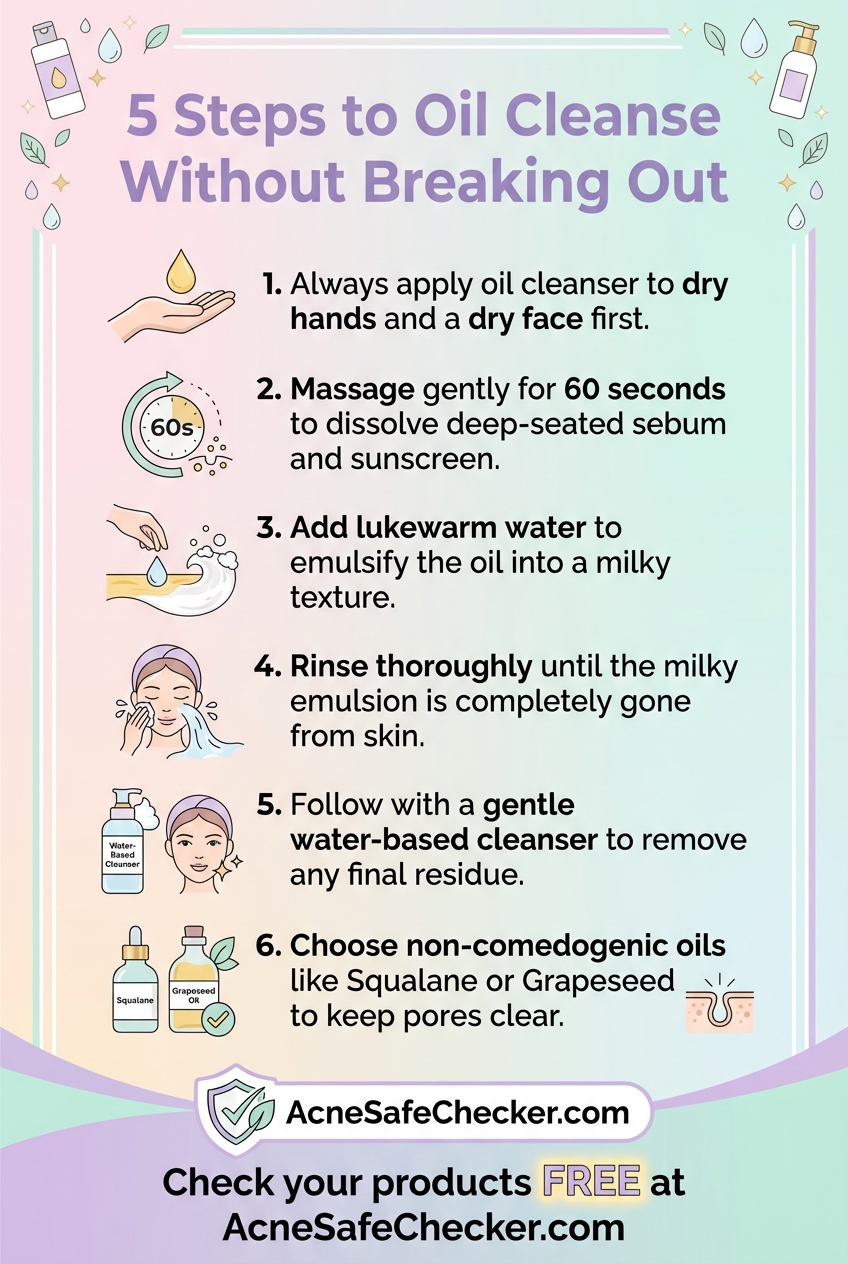 5 Steps to Oil Cleanse Without Breaking Out

1. Always apply oil cleanser to dry hands and a dry face first.

60s

2. Massage gently for 60 seconds to dissolve deep-seated sebum and sunscreen.

3. Add lukewarm water to emulsify the oil into a milky texture.

4. Rinse thoroughly until the milky emulsion is completely gone from skin.

Water-Based Cleanser

5. Follow with a gentle water-based cleanser to remove any final residue.

Squalane

Grapeseed Oil

6. Choose non-comedogenic oils like Squalane or Grapeseed to keep pores clear.

AcneSafeChecker.com

Check your products FREE at AcneSafeChecker.com