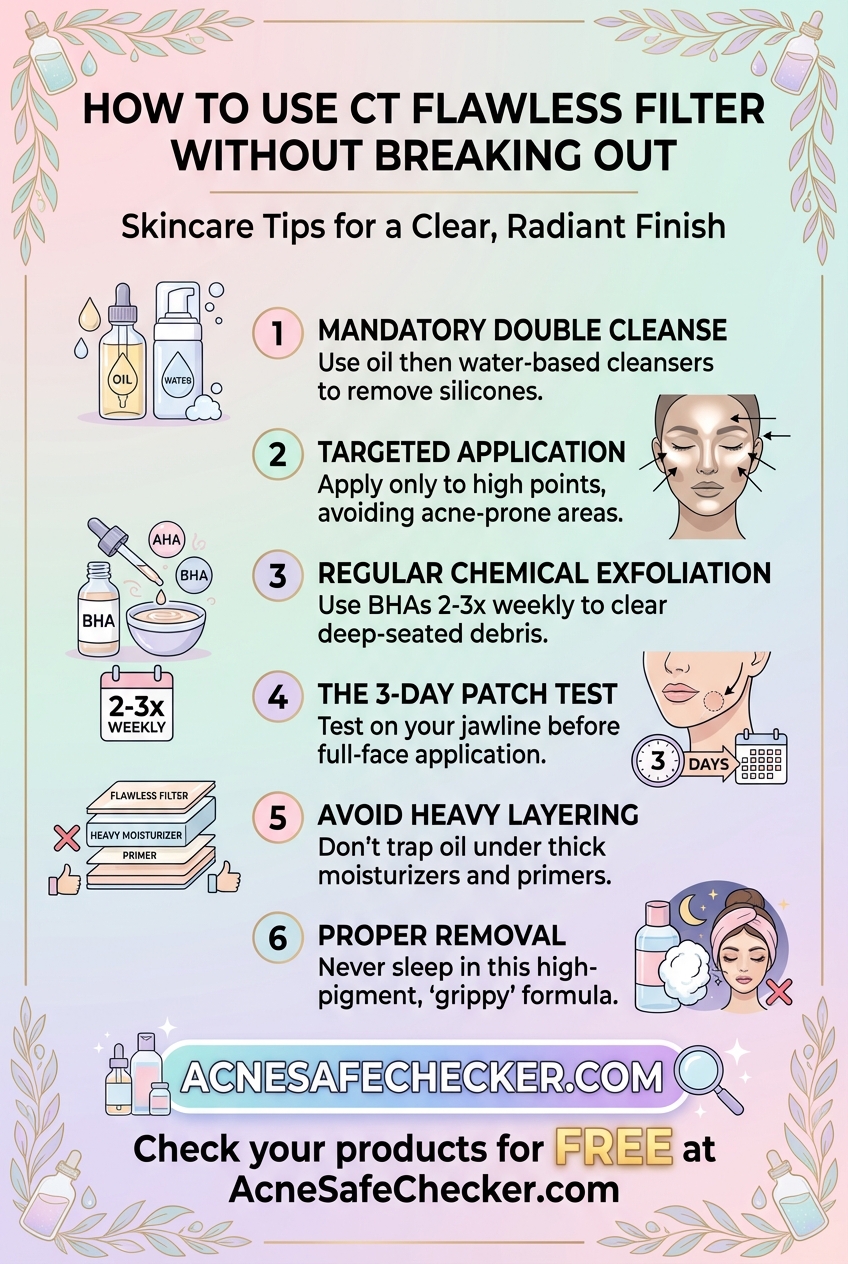 HOW TO USE CT FLAWLESS FILTER WITHOUT BREAKING OUT

Skincare Tips for a Clear, Radiant Finish

OIL

WATES

1 MANDATORY DOUBLE CLEANSE
Use oil then water-based cleansers to remove silicones.

2 TARGETED APPLICATION
Apply only to high points, avoiding acne-prone areas.

AHA

BHA

BHA

2-3x WEEKLY

3 REGULAR CHEMICAL EXFOLIATION
Use BHAs 2-3x weekly to clear deep-seated debris.

4 THE 3-DAY PATCH TEST
Test on your jawline before full-face application.

3 DAYS

FLAWLESS FILTER

HEAVY MOISTURIZER

PRIMER

5 AVOID HEAVY LAYERING
Don't trap oil under thick moisturizers and primers.

6 PROPER REMOVAL
Never sleep in this high-pigment, 'grippy' formula.

ACNESAFECHECKER.COM

Check your products for FREE at AcneSafeChecker.com