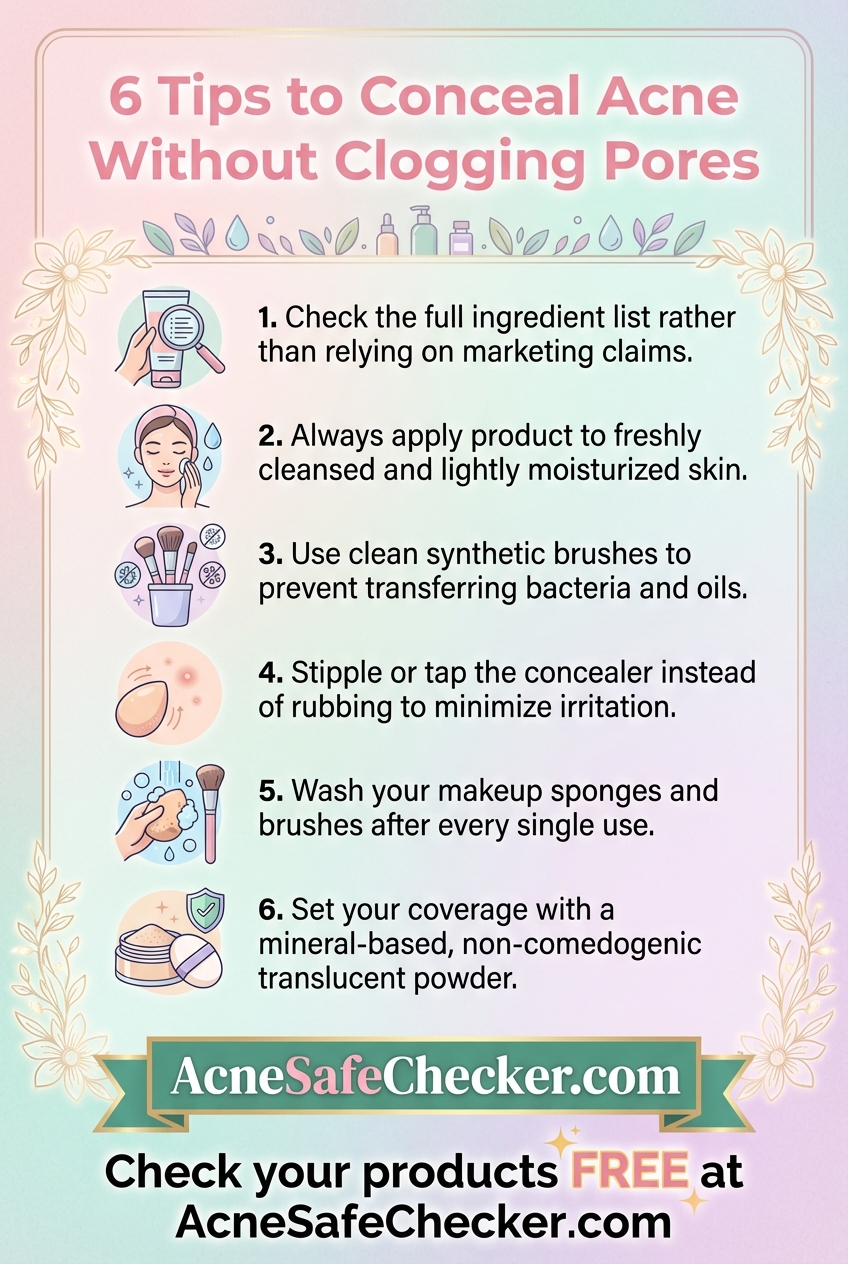 6 Tips to Conceal Acne Without Clogging Pores

1. Check the full ingredient list rather than relying on marketing claims.

2. Always apply product to freshly cleansed and lightly moisturized skin.

3. Use clean synthetic brushes to prevent transferring bacteria and oils.

4. Stipple or tap the concealer instead of rubbing to minimize irritation.

5. Wash your makeup sponges and brushes after every single use.

6. Set your coverage with a mineral-based, non-comedogenic translucent powder.

AcneSafeChecker.com

Check your products FREE at AcneSafeChecker.com