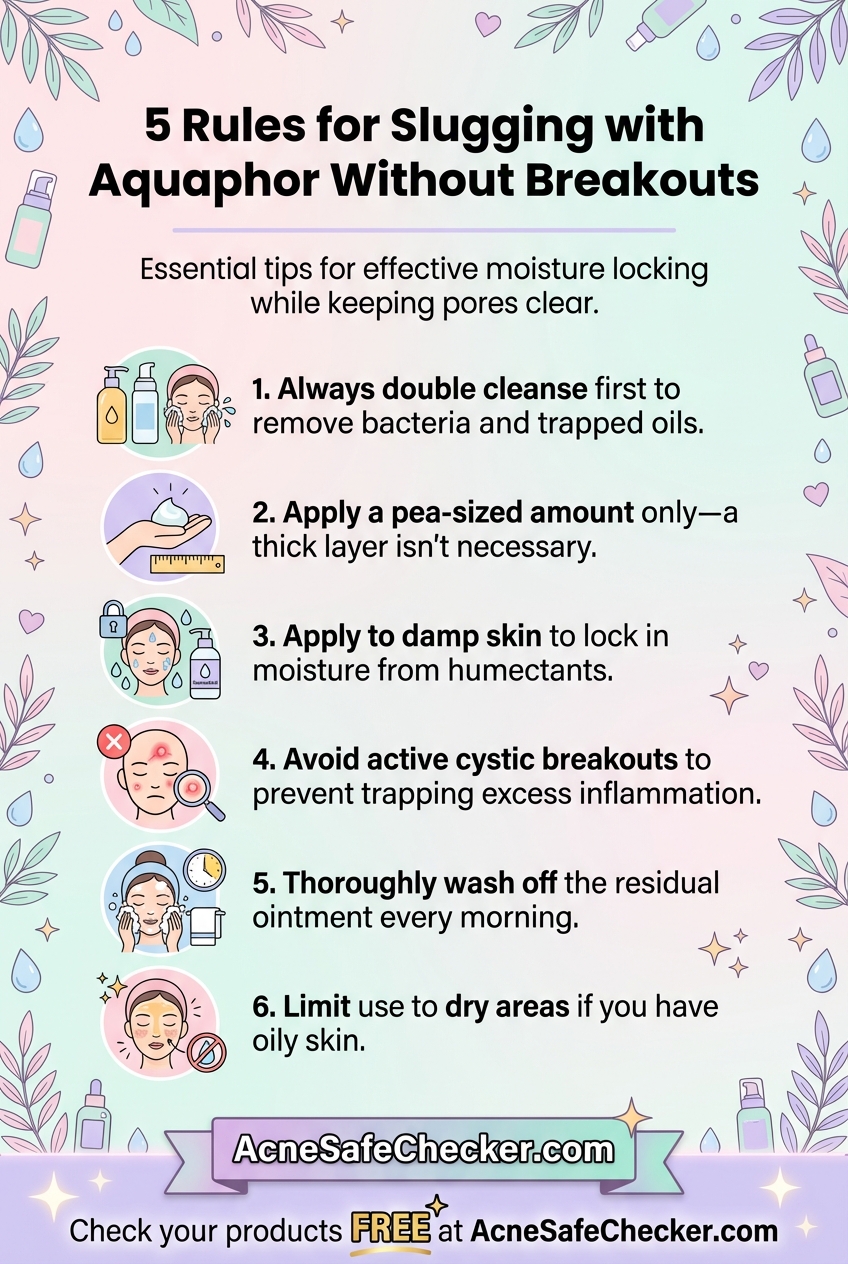 5 Rules for Slugging with Aquaphor Without Breakouts

Essential tips for effective moisture locking while keeping pores clear.

1. Always double cleanse first to remove bacteria and trapped oils.

2. Apply a pea-sized amount only—a thick layer isn't necessary.

3. Apply to damp skin to lock in moisture from humectants.

4. Avoid active cystic breakouts to prevent trapping excess inflammation.

5. Thoroughly wash off the residual ointment every morning.

6. Limit use to dry areas if you have oily skin.

AcneSafeChecker.com

Check your products FREE at AcneSafeChecker.com