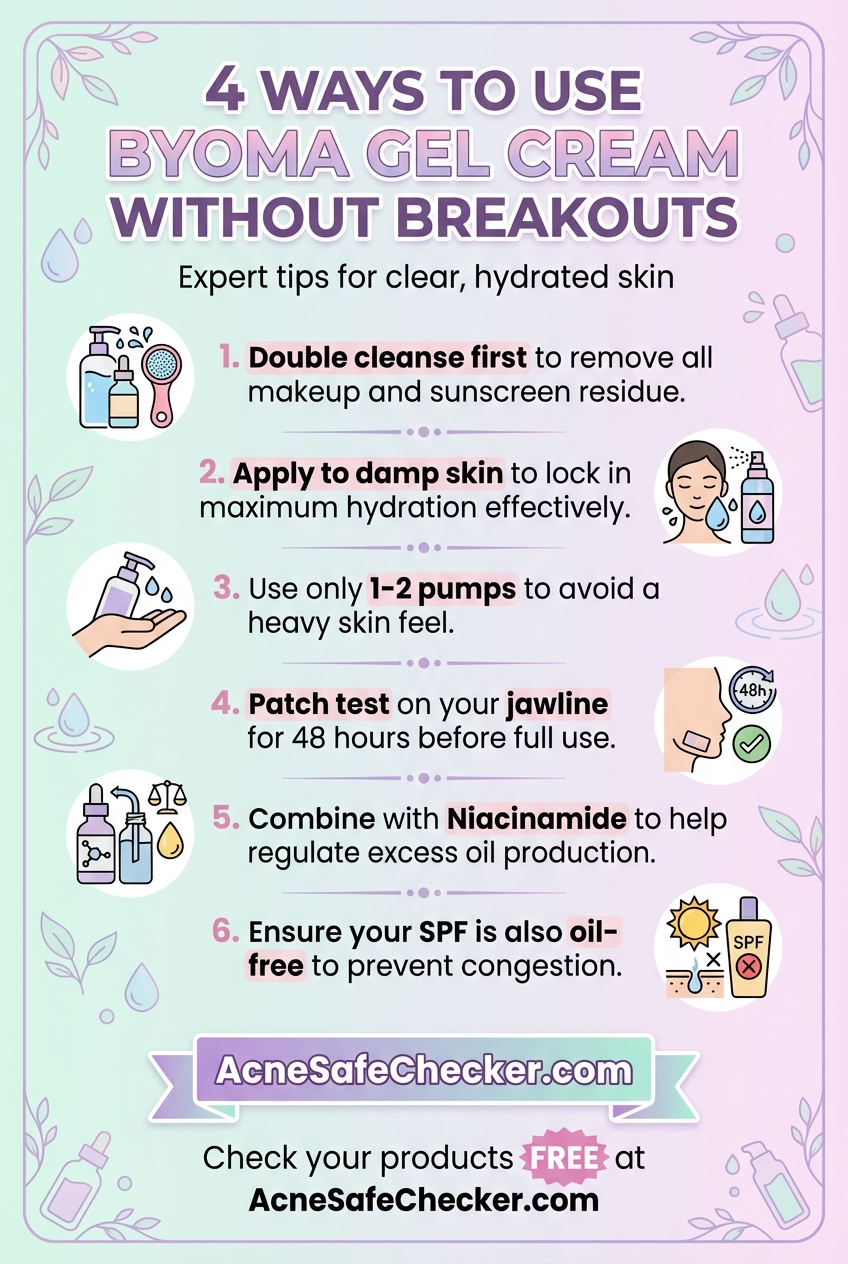 4 WAYS TO USE BYOMA GEL CREAM WITHOUT BREAKOUTS

Expert tips for clear, hydrated skin

1. Double cleanse first to remove all makeup and sunscreen residue.

2. Apply to damp skin to lock in maximum hydration effectively.

3. Use only 1-2 pumps to avoid a heavy skin feel.

4. Patch test on your jawline for 48 hours before full use.

48h

5. Combine with Niacinamide to help regulate excess oil production.

6. Ensure your SPF is also oil-free to prevent congestion.

SPF

AcneSafeChecker.com

Check your products FREE at AcneSafeChecker.com