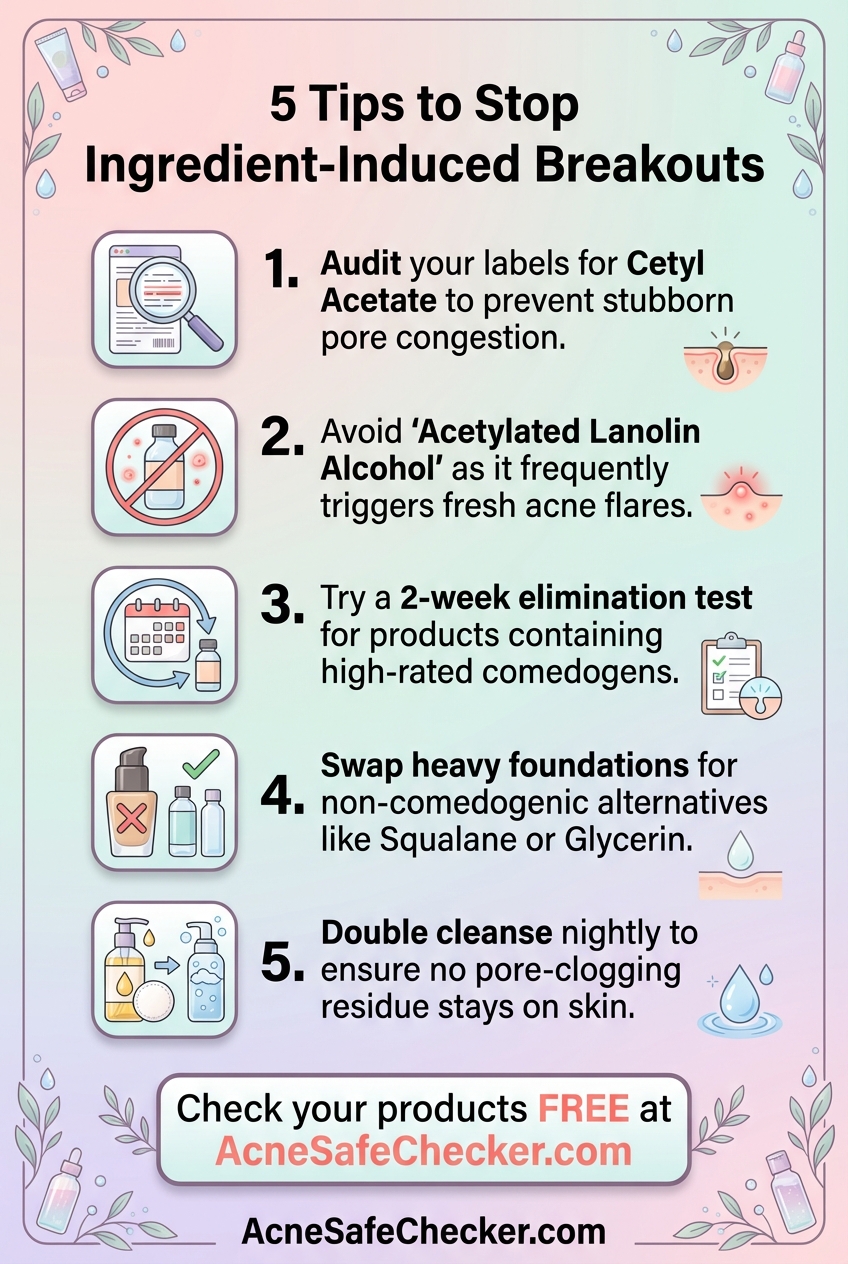 5 Tips to Stop Ingredient-Induced Breakouts

1. Audit your labels for Cetyl Acetate to prevent stubborn pore congestion.

2. Avoid 'Acetylated Lanolin Alcohol' as it frequently triggers fresh acne flares.

3. Try a 2-week elimination test for products containing high-rated comedogens.

4. Swap heavy foundations for non-comedogenic alternatives like Squalane or Glycerin.

5. Double cleanse nightly to ensure no pore-clogging residue stays on skin.

Check your products FREE at AcneSafeChecker.com

AcneSafeChecker.com