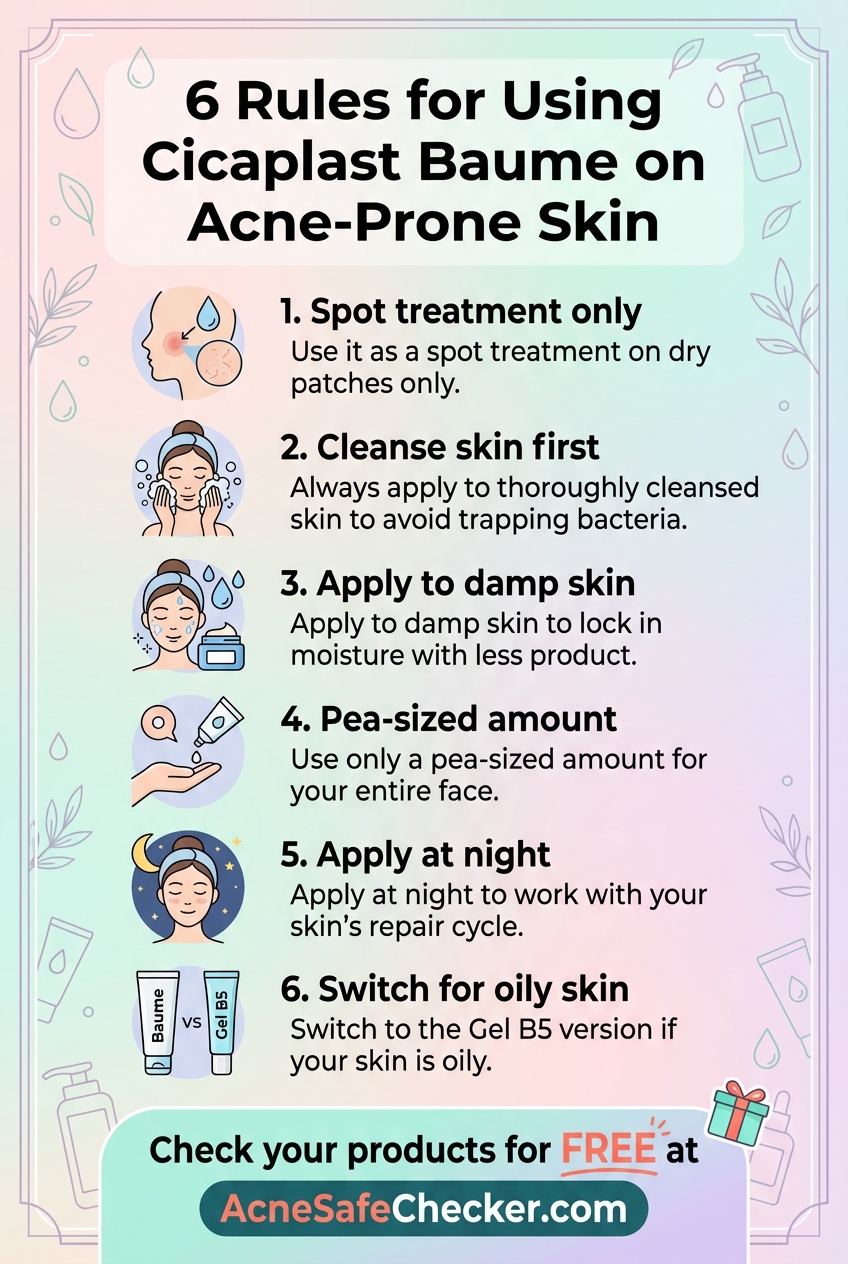 6 Rules for Using Cicaplast Baume on Acne-Prone Skin

1. Spot treatment only
Use it as a spot treatment on dry patches only.

2. Cleanse skin first
Always apply to thoroughly cleansed skin to avoid trapping bacteria.

3. Apply to damp skin
Apply to damp skin to lock in moisture with less product.

4. Pea-sized amount
Use only a pea-sized amount for your entire face.

5. Apply at night
Apply at night to work with your skin's repair cycle.

Baume
VS
Gel B5

6. Switch for oily skin
Switch to the Gel B5 version if your skin is oily.

Check your products for FREE at
AcneSafeChecker.com