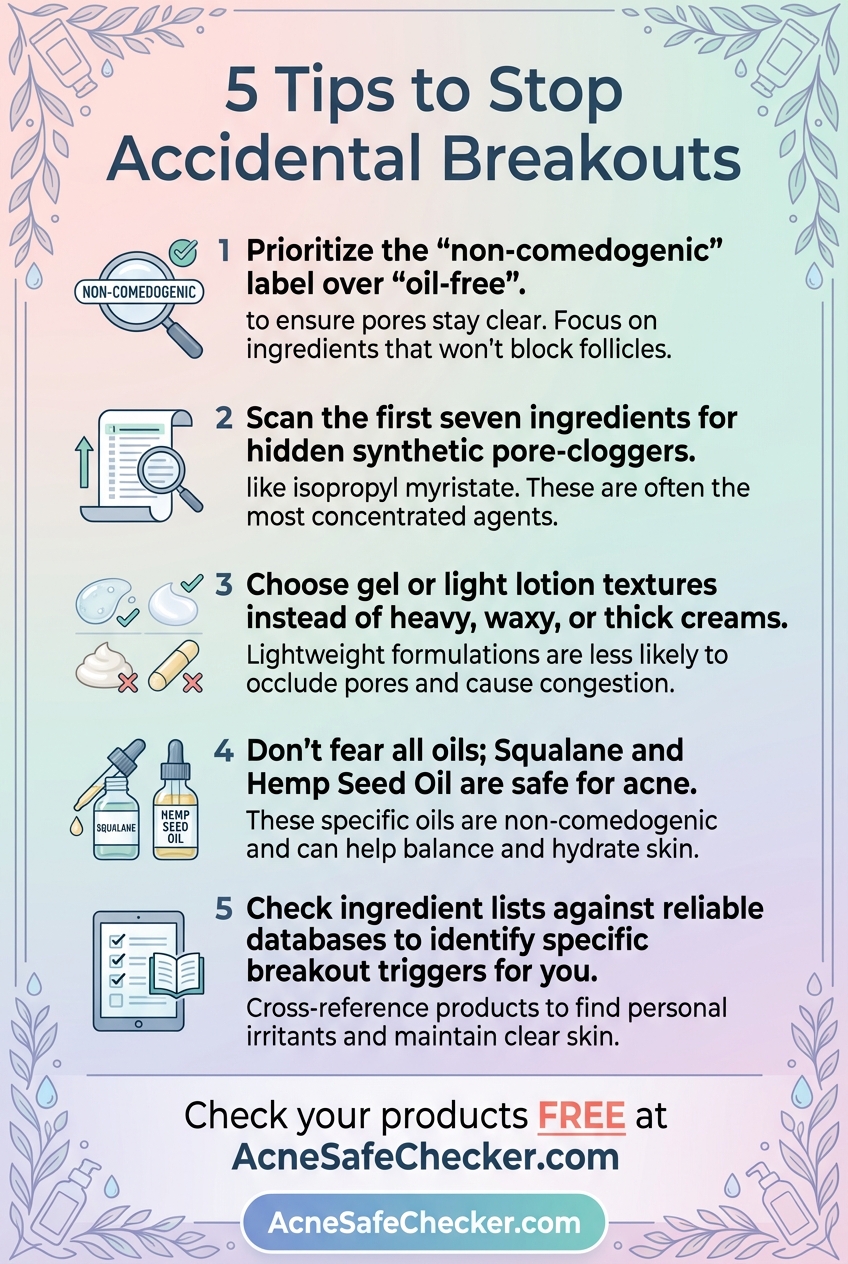 5 Tips to Stop Accidental Breakouts

NON-COMEDOGENIC

1 Prioritize the “non-comedogenic” label over “oil-free”.
to ensure pores stay clear. Focus on ingredients that won't block follicles.

2 Scan the first seven ingredients for hidden synthetic pore-cloggers.
like isopropyl myristate. These are often the most concentrated agents.

3 Choose gel or light lotion textures instead of heavy, waxy, or thick creams.
Lightweight formulations are less likely to occlude pores and cause congestion.

SQUALANE

HEMP SEED OIL

4 Don't fear all oils; Squalane and Hemp Seed Oil are safe for acne.
These specific oils are non-comedogenic and can help balance and hydrate skin.

5 Check ingredient lists against reliable databases to identify specific breakout triggers for you.
Cross-reference products to find personal irritants and maintain clear skin.

Check your products FREE at AcneSafeChecker.com

AcneSafeChecker.com