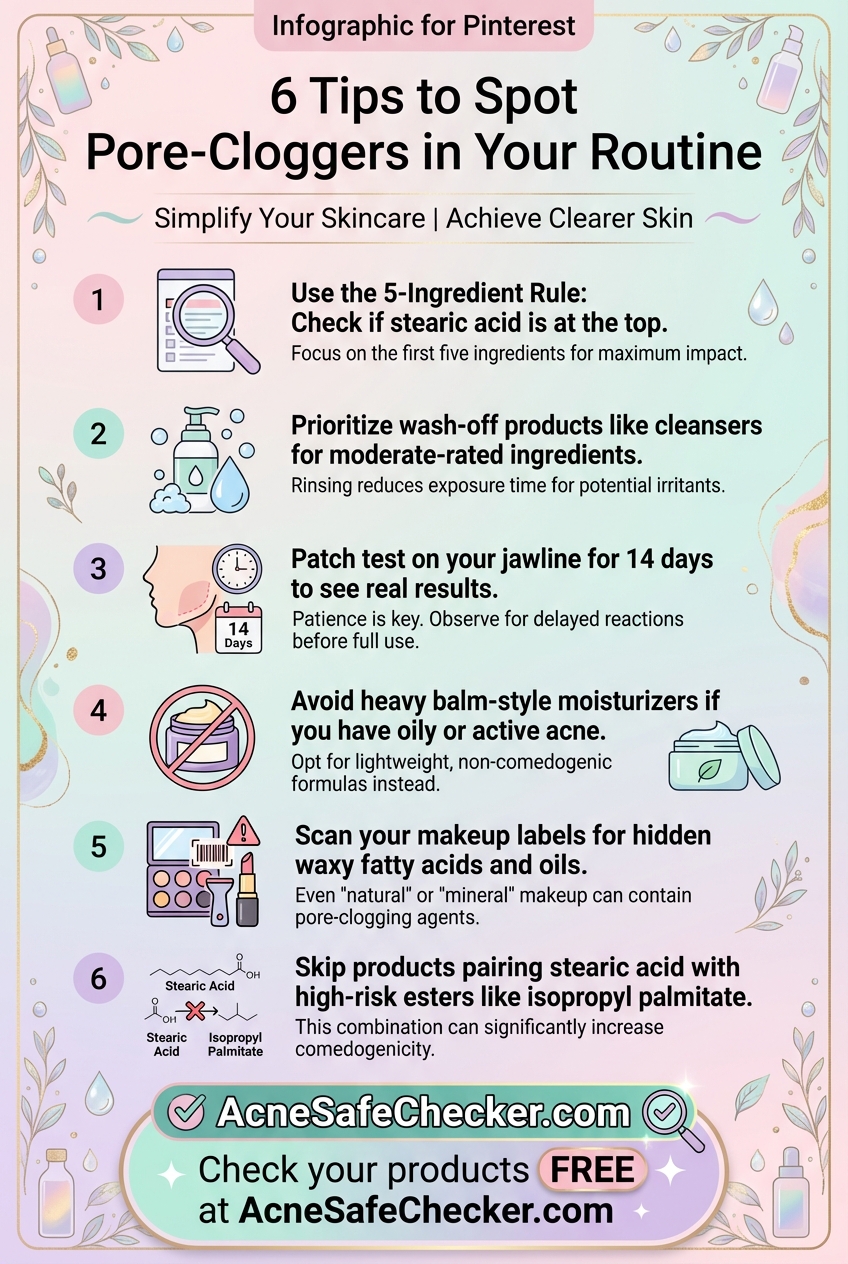 Infographic for Pinterest

6 Tips to Spot Pore-Cloggers in Your Routine

Simplify Your Skincare | Achieve Clearer Skin

1

Use the 5-Ingredient Rule: Check if stearic acid is at the top.

Focus on the first five ingredients for maximum impact.

2

Prioritize wash-off products like cleansers for moderate-rated ingredients.

Rinsing reduces exposure time for potential irritants.

3

14 Days

Patch test on your jawline for 14 days to see real results.

Patience is key. Observe for delayed reactions before full use.

4

Avoid heavy balm-style moisturizers if you have oily or active acne.

Opt for lightweight, non-comedogenic formulas instead.

5

Scan your makeup labels for hidden waxy fatty acids and oils.

Even "natural" or "mineral" makeup can contain pore-clogging agents.

6

OH
Stearic Acid

OH
Stearic Acid
Isopropyl Palmitate

Skip products pairing stearic acid with high-risk esters like isopropyl palmitate.

This combination can significantly increase comedogenicity.

AcneSafeChecker.com

Check your products FREE at AcneSafeChecker.com