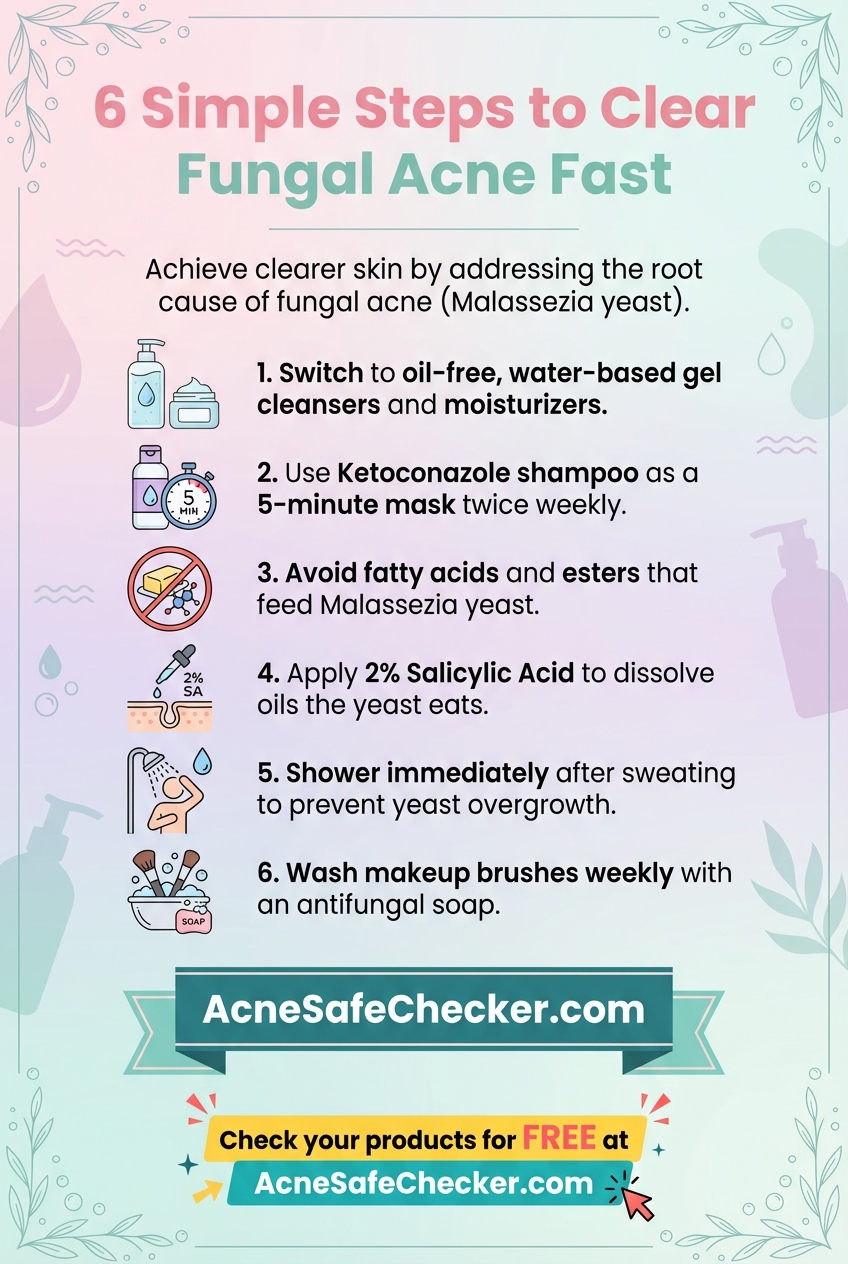 6 Simple Steps to Clear Fungal Acne Fast

Achieve clearer skin by addressing the root cause of fungal acne (Malassezia yeast).

1. Switch to oil-free, water-based gel cleansers and moisturizers.

5 MIN

2. Use Ketoconazole shampoo as a 5-minute mask twice weekly.

3. Avoid fatty acids and esters that feed Malassezia yeast.

2% SA

4. Apply 2% Salicylic Acid to dissolve oils the yeast eats.

5. Shower immediately after sweating to prevent yeast overgrowth.

SOAP

6. Wash makeup brushes weekly with an antifungal soap.

AcneSafeChecker.com

Check your products for FREE at AcneSafeChecker.com