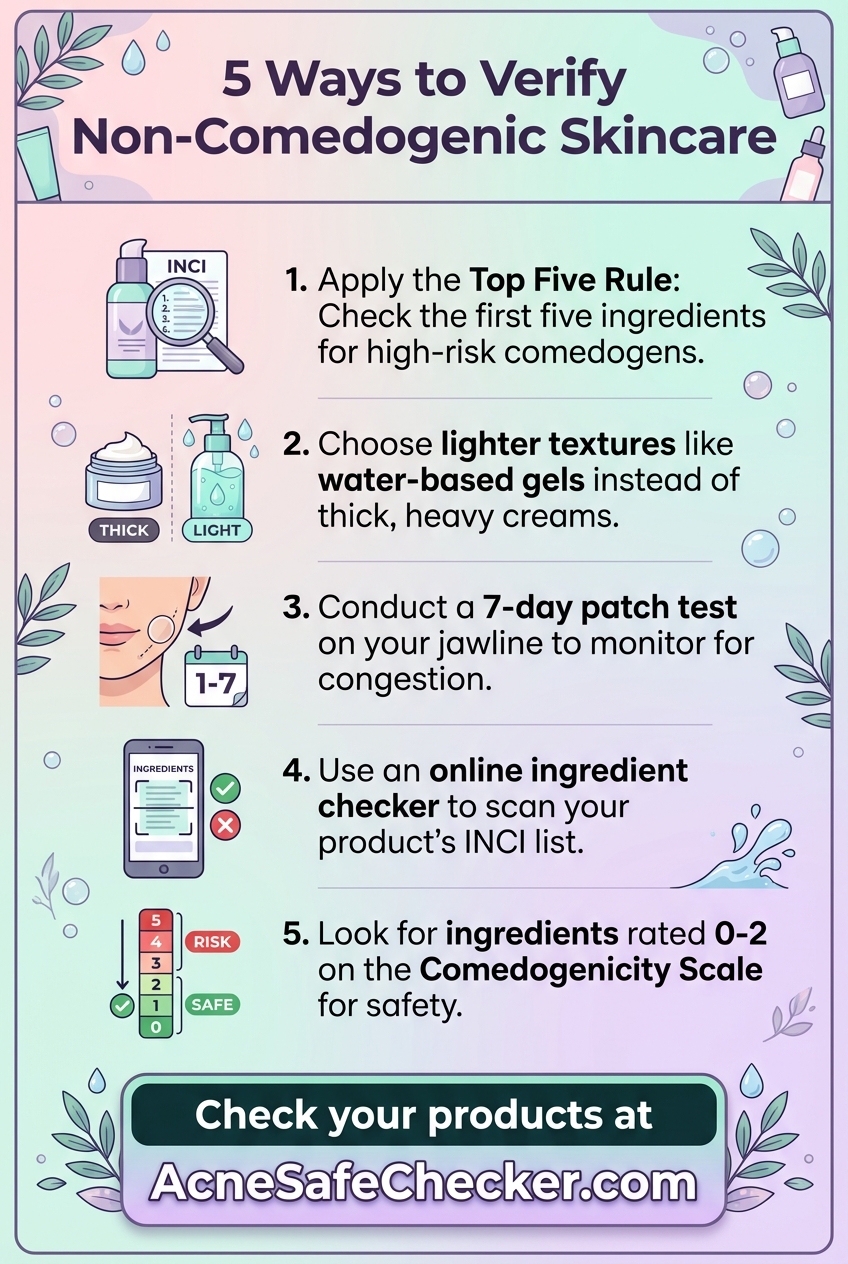 5 Ways to Verify Non-Comedogenic Skincare

INCI
1.
2.
3.
6.

1. Apply the Top Five Rule: Check the first five ingredients for high-risk comedogens.

THICK
LIGHT

2. Choose lighter textures like water-based gels instead of thick, heavy creams.

1-7

3. Conduct a 7-day patch test on your jawline to monitor for congestion.

INGREDIENTS

4. Use an online ingredient checker to scan your product's INCI list.

5
4
3
2
1
0
RISK
SAFE

5. Look for ingredients rated 0-2 on the Comedogenicity Scale for safety.

Check your products at
AcneSafeChecker.com