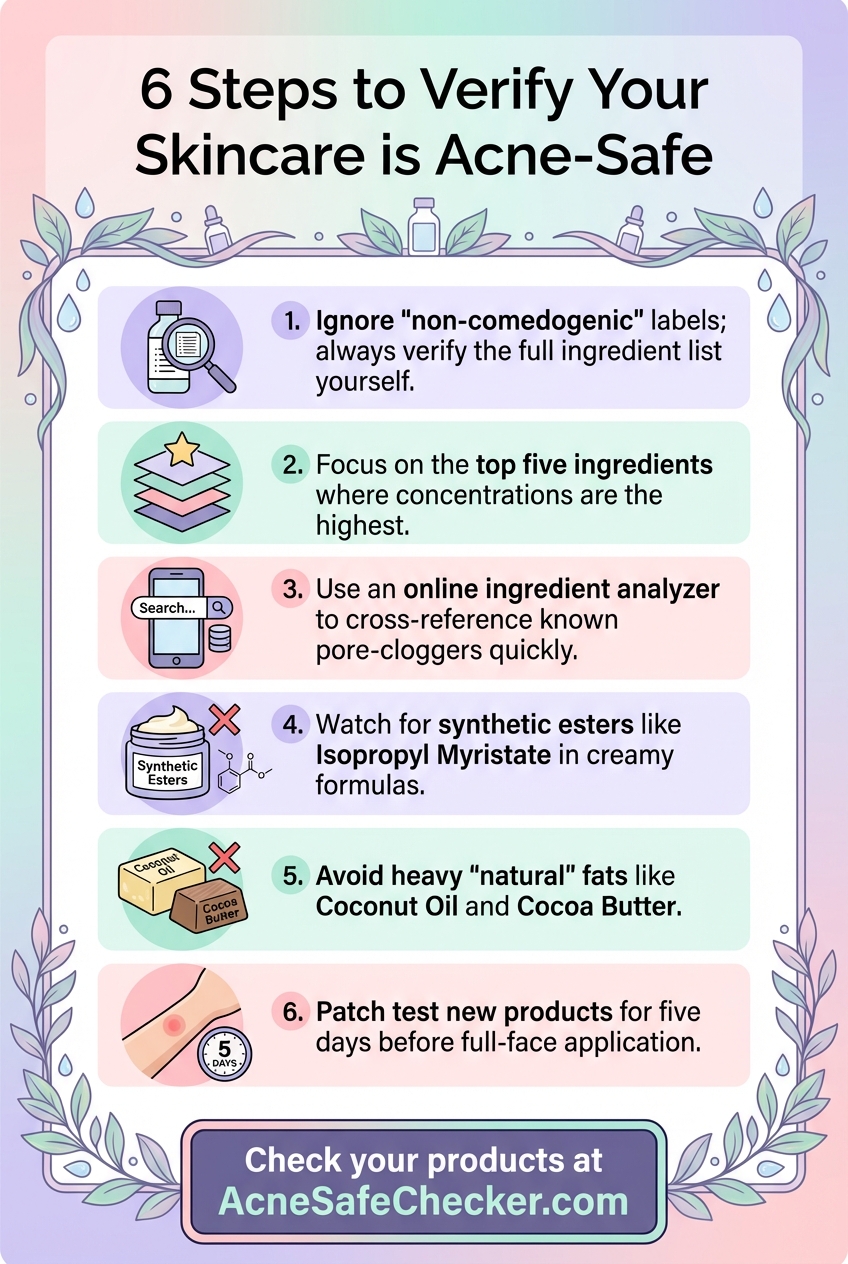 6 Steps to Verify Your Skincare is Acne-Safe

1. Ignore "non-comedogenic" labels; always verify the full ingredient list yourself.

2. Focus on the top five ingredients where concentrations are the highest.

Search...

3. Use an online ingredient analyzer to cross-reference known pore-cloggers quickly.

Synthetic Esters

4. Watch for synthetic esters like Isopropyl Myristate in creamy formulas.

Coconut Oil

Cocoa Butter

5. Avoid heavy "natural" fats like Coconut Oil and Cocoa Butter.

5 DAYS

6. Patch test new products for five days before full-face application.

Check your products at AcneSafeChecker.com