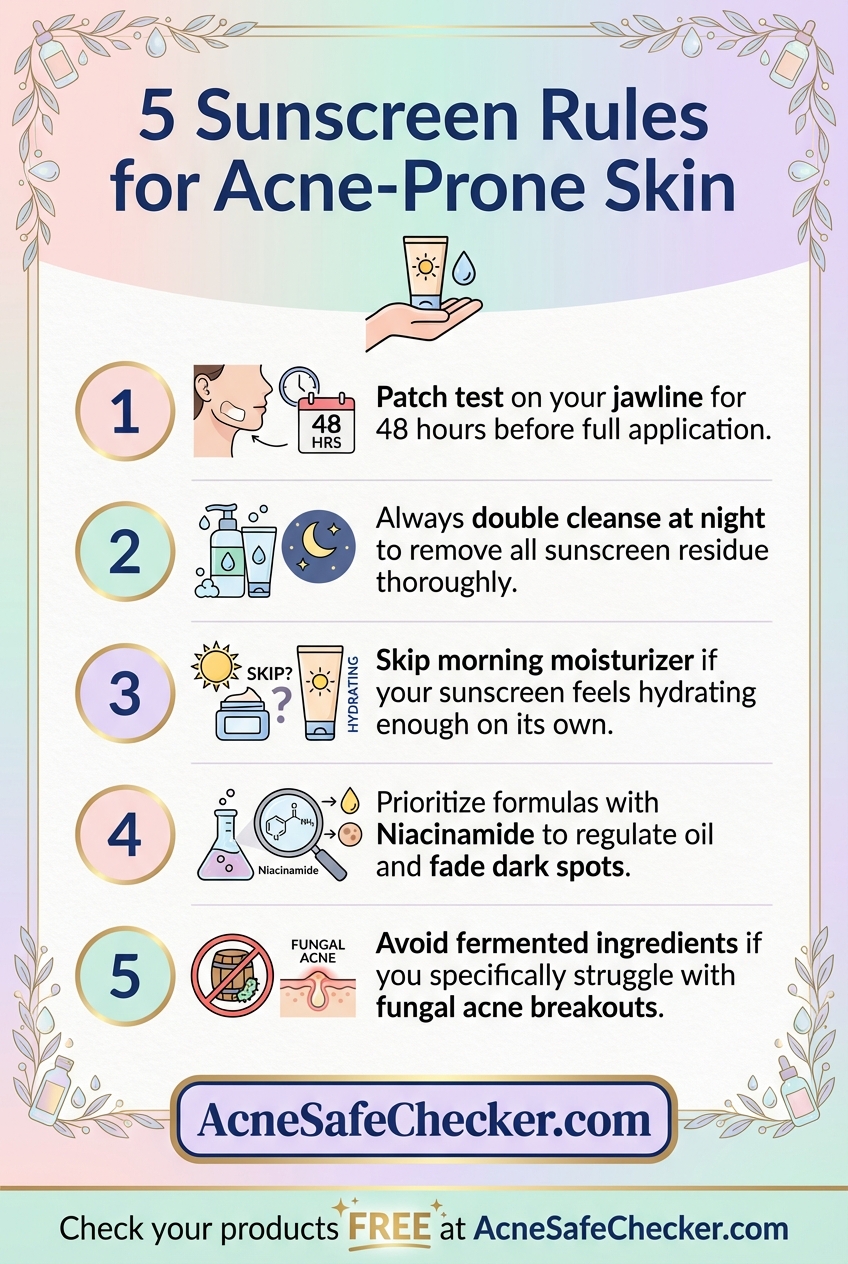 5 Sunscreen Rules for Acne-Prone Skin

1 48 HRS Patch test on your jawline for 48 hours before full application.

2 Always double cleanse at night to remove all sunscreen residue thoroughly.

3 SKIP? HYDRATING Skip morning moisturizer if your sunscreen feels hydrating enough on its own.

4 $NH_2$ Niacinamide Prioritize formulas with Niacinamide to regulate oil and fade dark spots.

5 FUNGAL ACNE Avoid fermented ingredients if you specifically struggle with fungal acne breakouts.

AcneSafeChecker.com

Check your products FREE at AcneSafeChecker.com