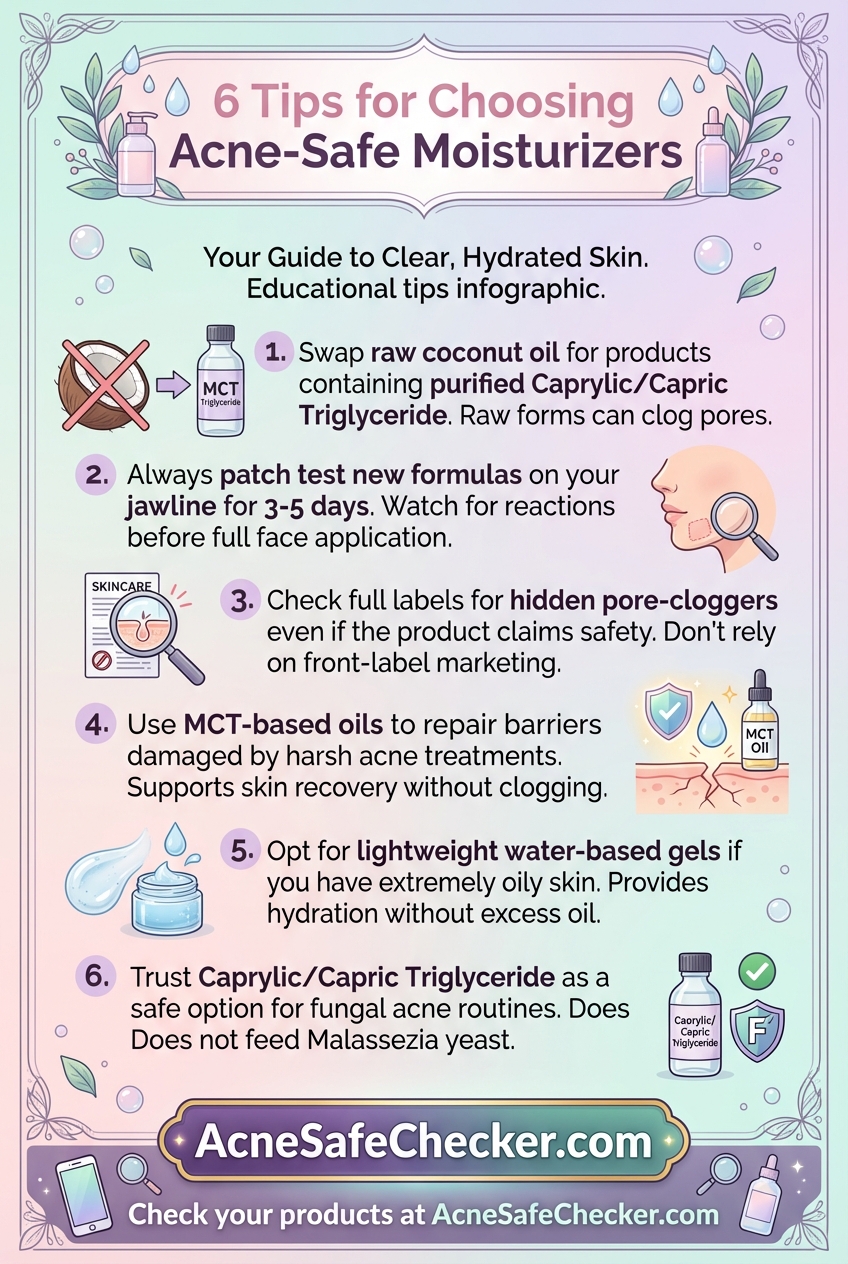 6 Tips for Choosing Acne-Safe Moisturizers

Your Guide to Clear, Hydrated Skin. Educational tips infographic.

MCT Triglyceride

1. Swap raw coconut oil for products containing purified Caprylic/Capric Triglyceride. Raw forms can clog pores.

2. Always patch test new formulas on your jawline for 3-5 days. Watch for reactions before full face application.

SKINCARE

3. Check full labels for hidden pore-cloggers even if the product claims safety. Don't rely on front-label marketing.

4. Use MCT-based oils to repair barriers damaged by harsh acne treatments. Supports skin recovery without clogging.

MCT Oil

5. Opt for lightweight water-based gels if you have extremely oily skin. Provides hydration without excess oil.

6. Trust Caprylic/Capric Triglyceride as a safe option for fungal acne routines. Does Does not feed Malassezia yeast.

Caorylic/ Capric Triglyceride

F

AcneSafeChecker.com

Check your products at AcneSafeChecker.com