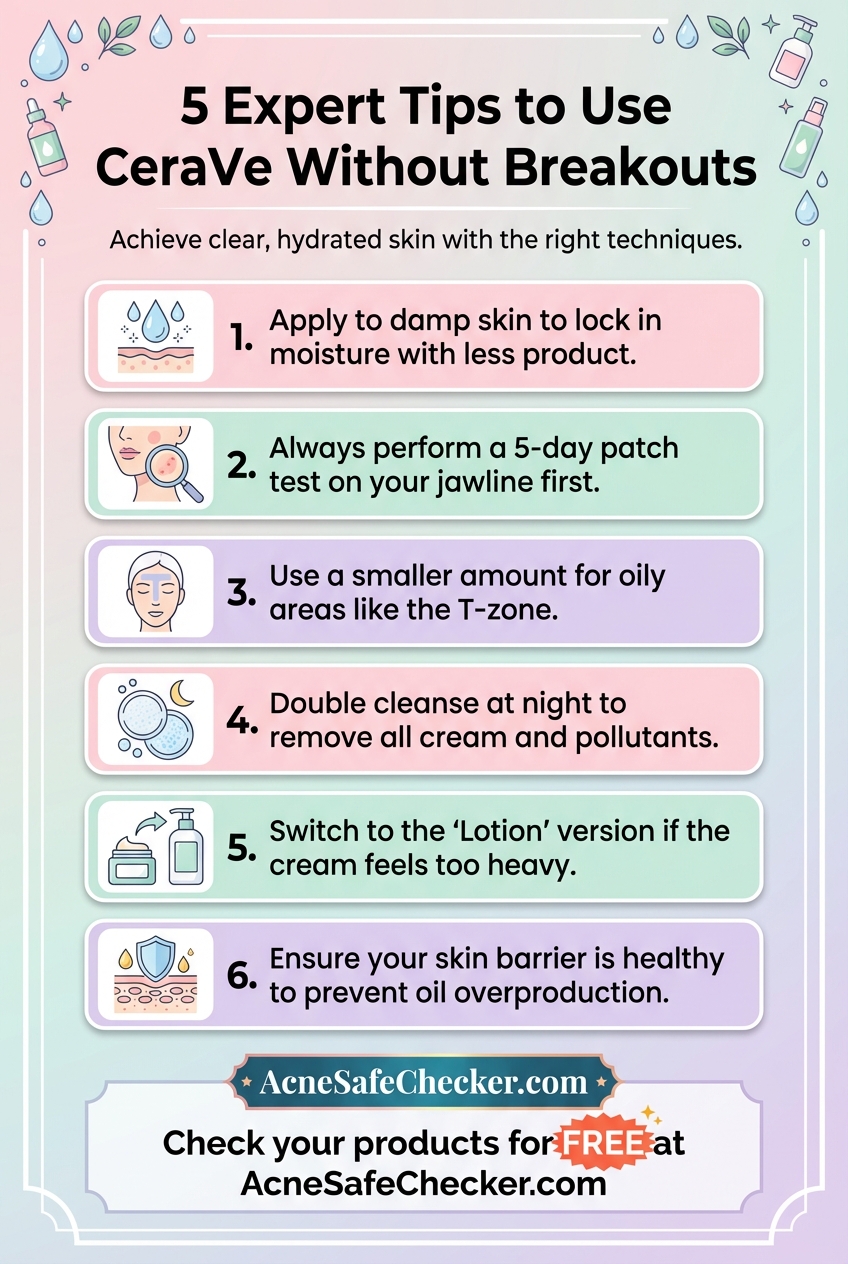 5 Expert Tips to Use CeraVe Without Breakouts

Achieve clear, hydrated skin with the right techniques.

1. Apply to damp skin to lock in moisture with less product.

2. Always perform a 5-day patch test on your jawline first.

3. Use a smaller amount for oily areas like the T-zone.

4. Double cleanse at night to remove all cream and pollutants.

5. Switch to the 'Lotion' version if the cream feels too heavy.

6. Ensure your skin barrier is healthy to prevent oil overproduction.

AcneSafeChecker.com

Check your products for FREE at AcneSafeChecker.com