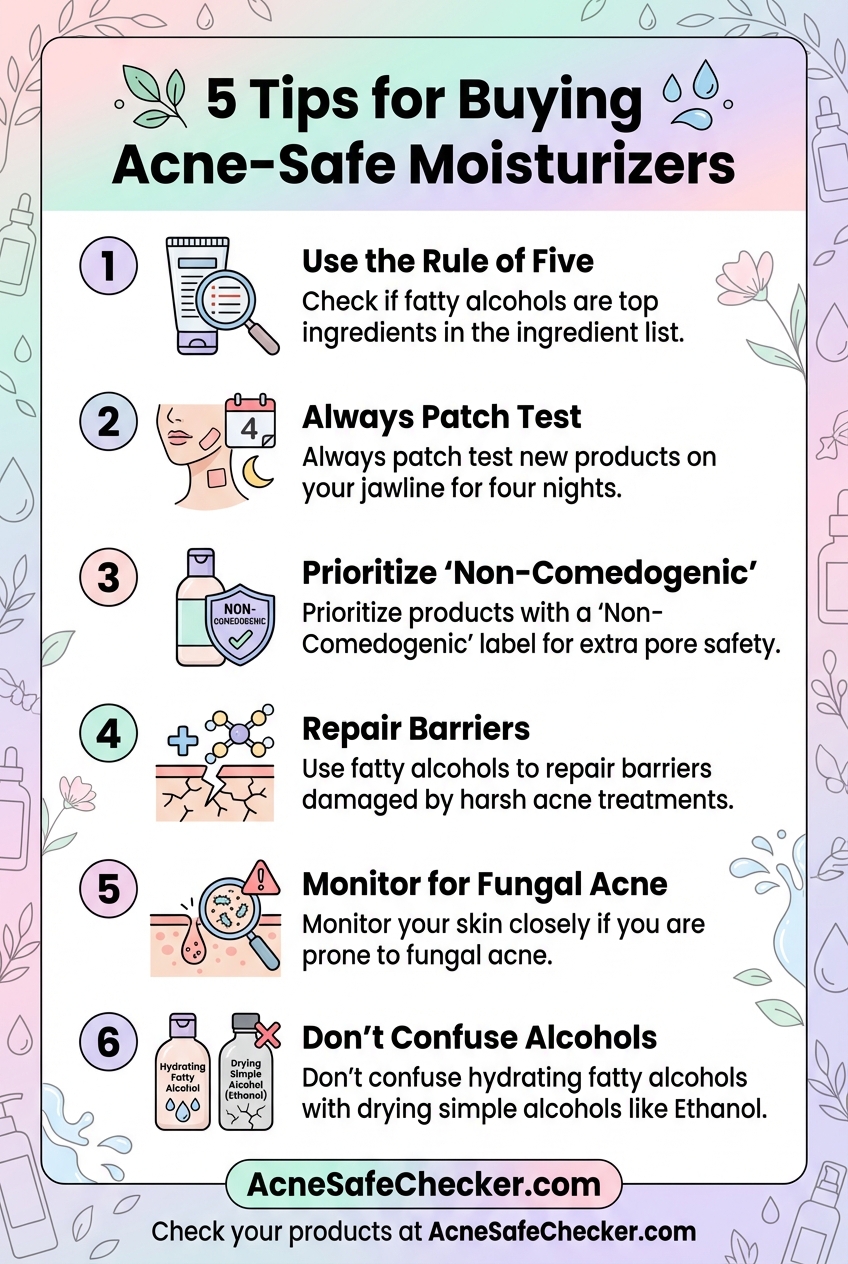 5 Tips for Buying Acne-Safe Moisturizers

1

Use the Rule of Five

Check if fatty alcohols are top ingredients in the ingredient list.

2

4

Always Patch Test

Always patch test new products on your jawline for four nights.

3

NON-COMEDOGENIC

Prioritize 'Non-Comedogenic'

Prioritize products with a 'Non-Comedogenic' label for extra pore safety.

4

Repair Barriers

Use fatty alcohols to repair barriers damaged by harsh acne treatments.

5

Monitor for Fungal Acne

Monitor your skin closely if you are prone to fungal acne.

6

Hydrating Fatty Alcohol

Drying Simple Alcohol (Ethanol)

Don't Confuse Alcohols

Don't confuse hydrating fatty alcohols with drying simple alcohols like Ethanol.

AcneSafeChecker.com

Check your products at AcneSafeChecker.com