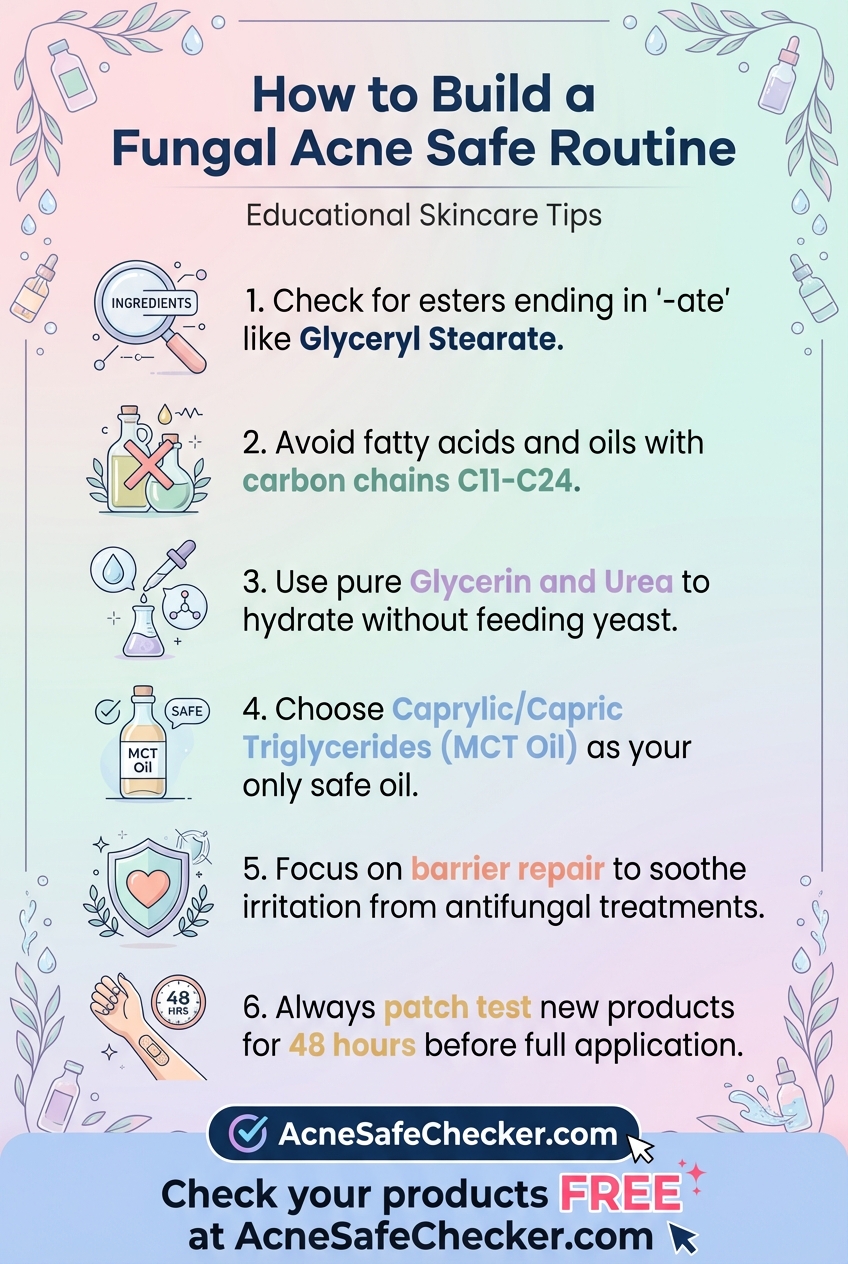 How to Build a Fungal Acne Safe Routine

Educational Skincare Tips

INGREDIENTS

1. Check for esters ending in '-ate' like Glyceryl Stearate.

2. Avoid fatty acids and oils with carbon chains C11-C24.

3. Use pure Glycerin and Urea to hydrate without feeding yeast.

SAFE

MCT Oil

4. Choose Caprylic/Capric Triglycerides (MCT Oil) as your only safe oil.

5. Focus on barrier repair to soothe irritation from antifungal treatments.

48 HRS

6. Always patch test new products for 48 hours before full application.

AcneSafeChecker.com

Check your products FREE at AcneSafeChecker.com