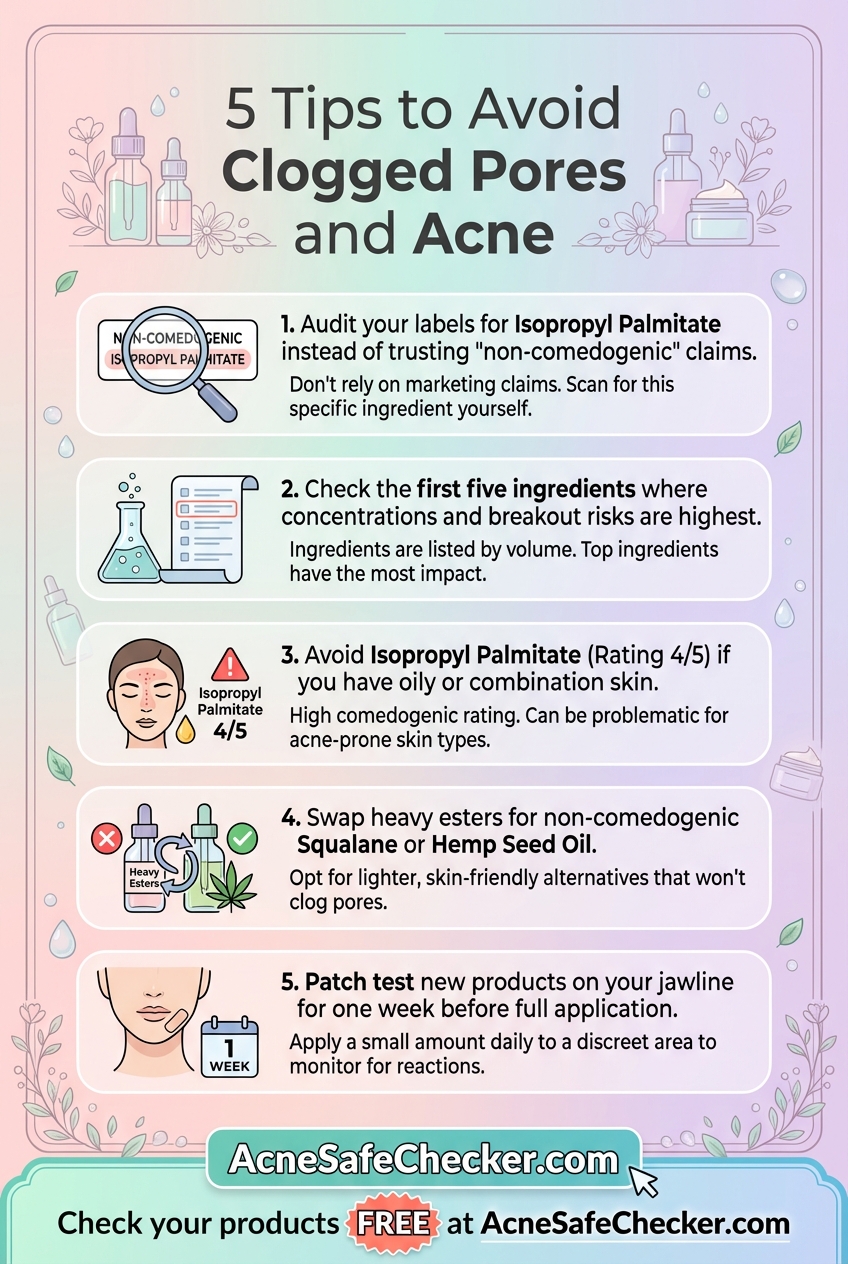 5 Tips to Avoid Clogged Pores and Acne

NON-COMEDOGENIC
ISOPROPYL PALMITATE

1. Audit your labels for Isopropyl Palmitate instead of trusting "non-comedogenic" claims.

Don't rely on marketing claims. Scan for this specific ingredient yourself.

2. Check the first five ingredients where concentrations and breakout risks are highest.

Ingredients are listed by volume. Top ingredients have the most impact.

Isopropyl Palmitate 4/5

3. Avoid Isopropyl Palmitate (Rating 4/5) if you have oily or combination skin.

High comedogenic rating. Can be problematic for acne-prone skin types.

Heavy Esters

4. Swap heavy esters for non-comedogenic Squalane or Hemp Seed Oil.

Opt for lighter, skin-friendly alternatives that won't clog pores.

1 WEEK

5. Patch test new products on your jawline for one week before full application.

Apply a small amount daily to a discreet area to monitor for reactions.

AcneSafeChecker.com

Check your products FREE at AcneSafeChecker.com