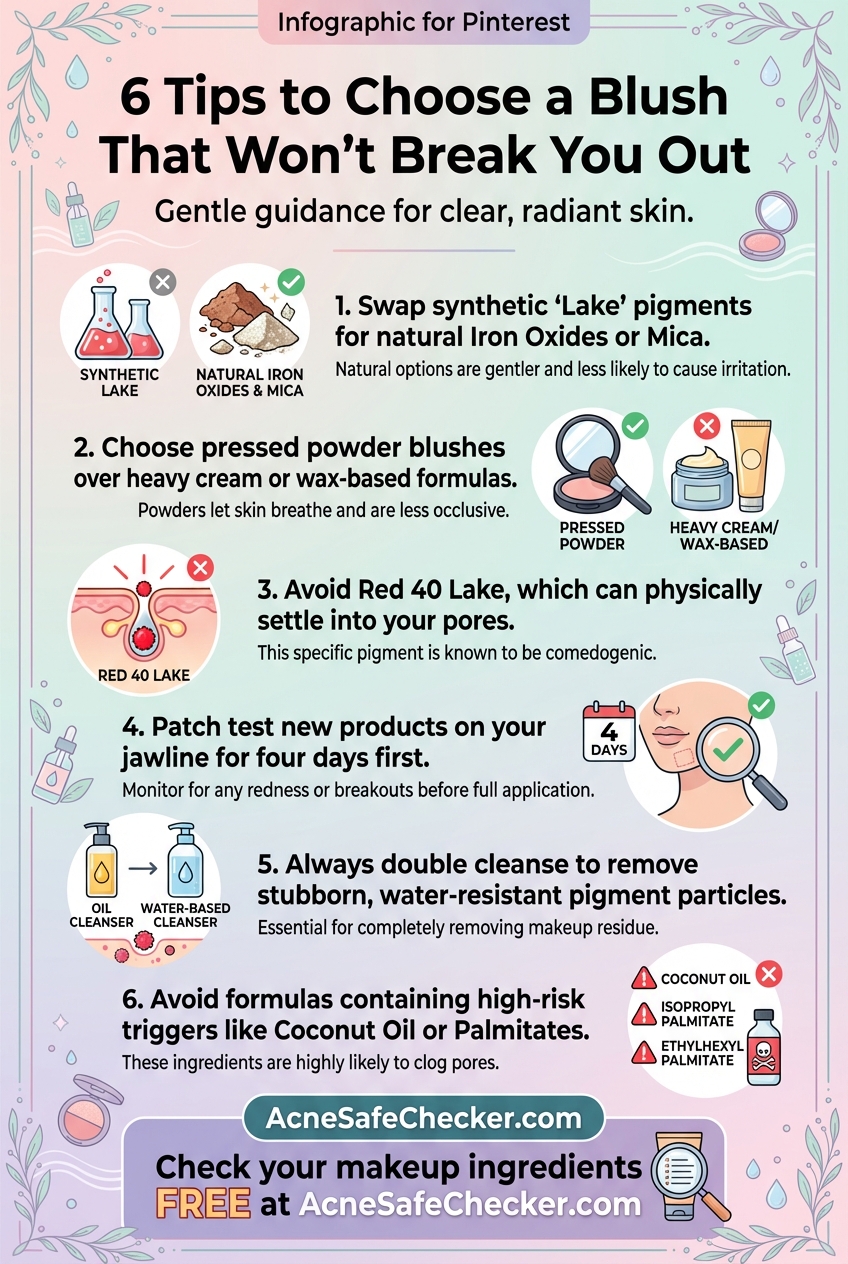 Infographic for Pinterest

6 Tips to Choose a Blush That Won't Break You Out

Gentle guidance for clear, radiant skin.

SYNTHETIC LAKE

NATURAL IRON OXIDES & MICA

1. Swap synthetic 'Lake' pigments for natural Iron Oxides or Mica.

Natural options are gentler and less likely to cause irritation.

2. Choose pressed powder blushes over heavy cream or wax-based formulas.

Powders let skin breathe and are less occlusive.

PRESSED POWDER

HEAVY CREAM/ WAX-BASED

RED 40 LAKE

3. Avoid Red 40 Lake, which can physically settle into your pores.

This specific pigment is known to be comedogenic.

4. Patch test new products on your jawline for four days first.

Monitor for any redness or breakouts before full application.

4 DAYS

OIL CLEANSER

WATER-BASED CLEANSER

5. Always double cleanse to remove stubborn, water-resistant pigment particles.

Essential for completely removing makeup residue.

6. Avoid formulas containing high-risk triggers like Coconut Oil or Palmitates.

These ingredients are highly likely to clog pores.

COCONUT OIL

ISOPROPYL PALMITATE

ETHYLHEXYL PALMITATE

AcneSafeChecker.com

Check your makeup ingredients FREE at AcneSafeChecker.com