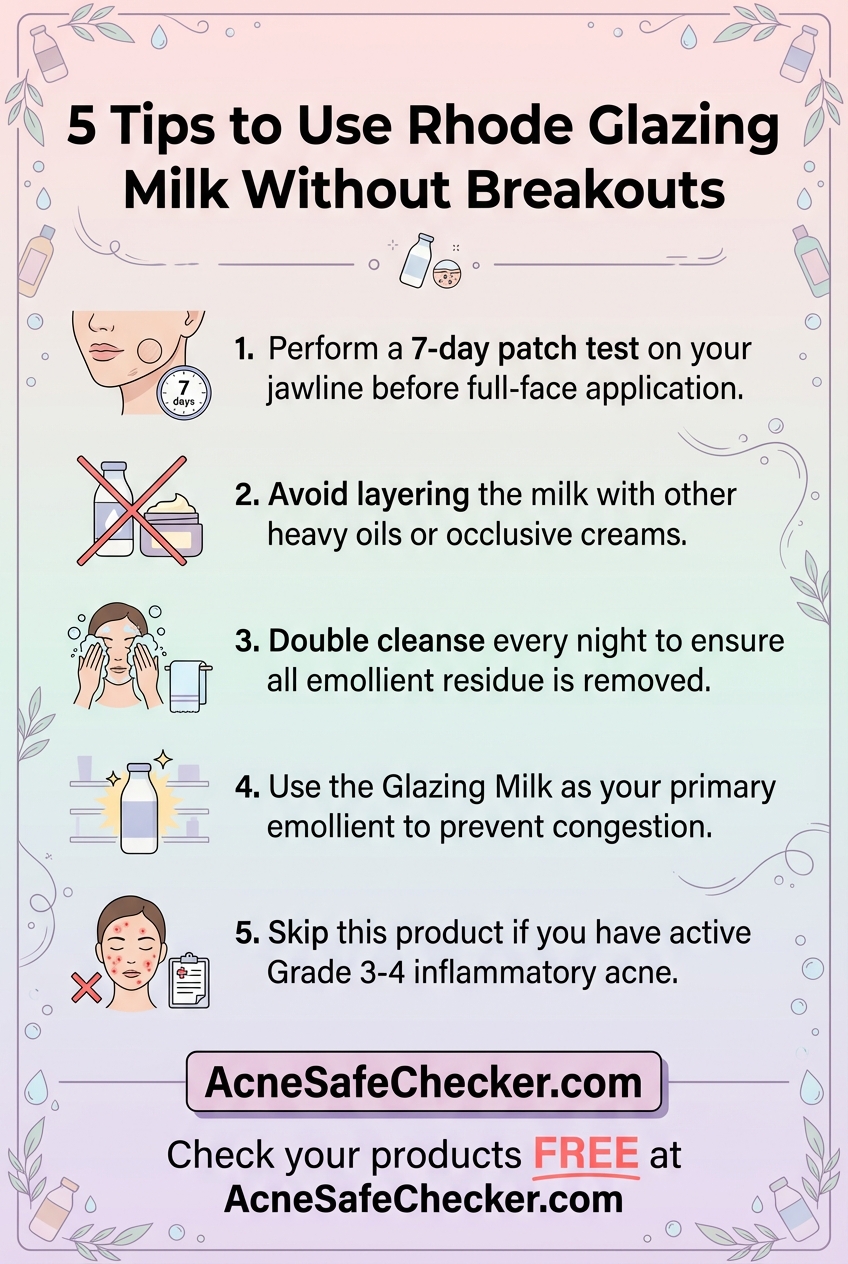 5 Tips to Use Rhode Glazing Milk Without Breakouts

7 days

1. Perform a 7-day patch test on your jawline before full-face application.

2. Avoid layering the milk with other heavy oils or occlusive creams.

3. Double cleanse every night to ensure all emollient residue is removed.

4. Use the Glazing Milk as your primary emollient to prevent congestion.

5. Skip this product if you have active Grade 3-4 inflammatory acne.

AcneSafeChecker.com

Check your products FREE at AcneSafeChecker.com