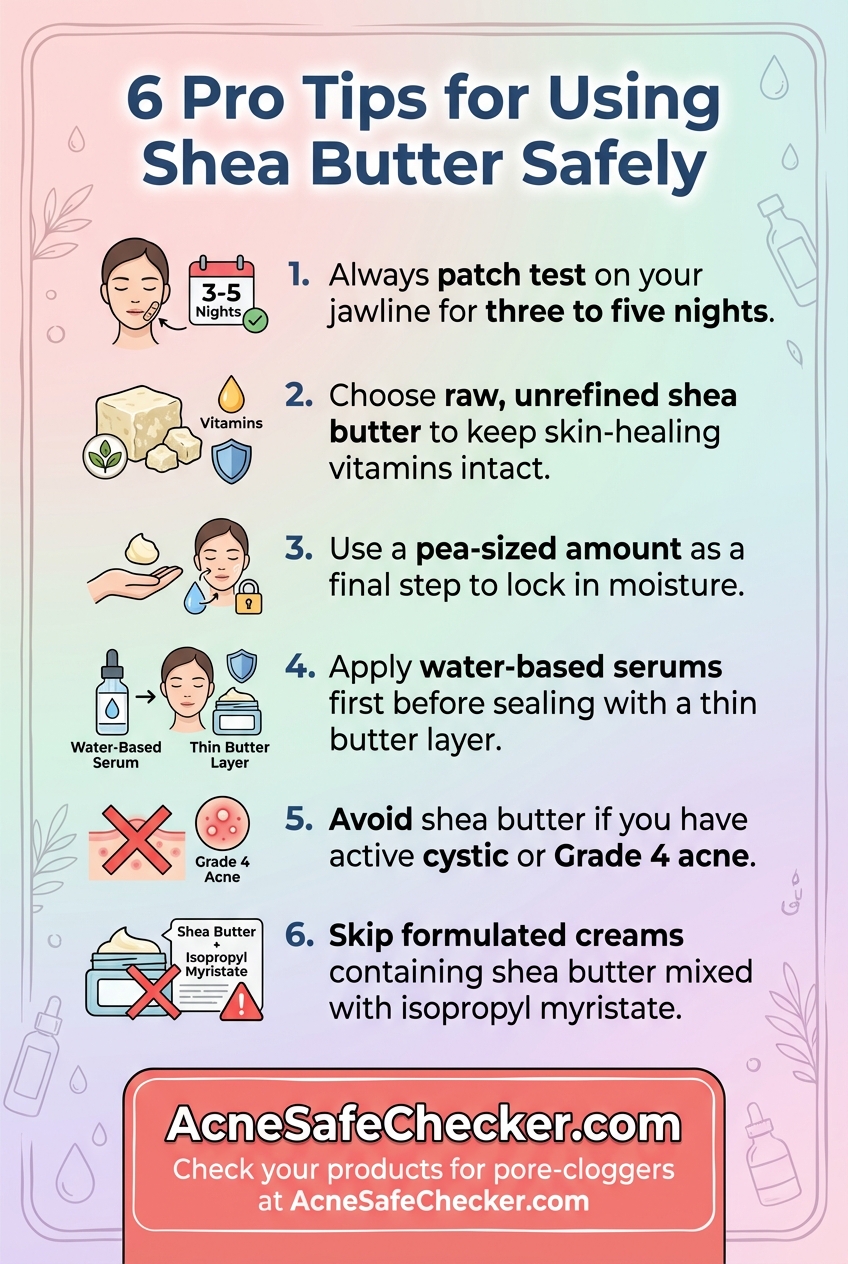 6 Pro Tips for Using Shea Butter Safely

3-5 Nights

1. Always patch test on your jawline for three to five nights.

Vitamins

2. Choose raw, unrefined shea butter to keep skin-healing vitamins intact.

3. Use a pea-sized amount as a final step to lock in moisture.

Water-Based Serum

Thin Butter Layer

4. Apply water-based serums first before sealing with a thin butter layer.

Grade 4 Acne

5. Avoid shea butter if you have active cystic or Grade 4 acne.

Shea Butter + Isopropyl Myristate

6. Skip formulated creams containing shea butter mixed with isopropyl myristate.

AcneSafeChecker.com

Check your products for pore-cloggers at AcneSafeChecker.com