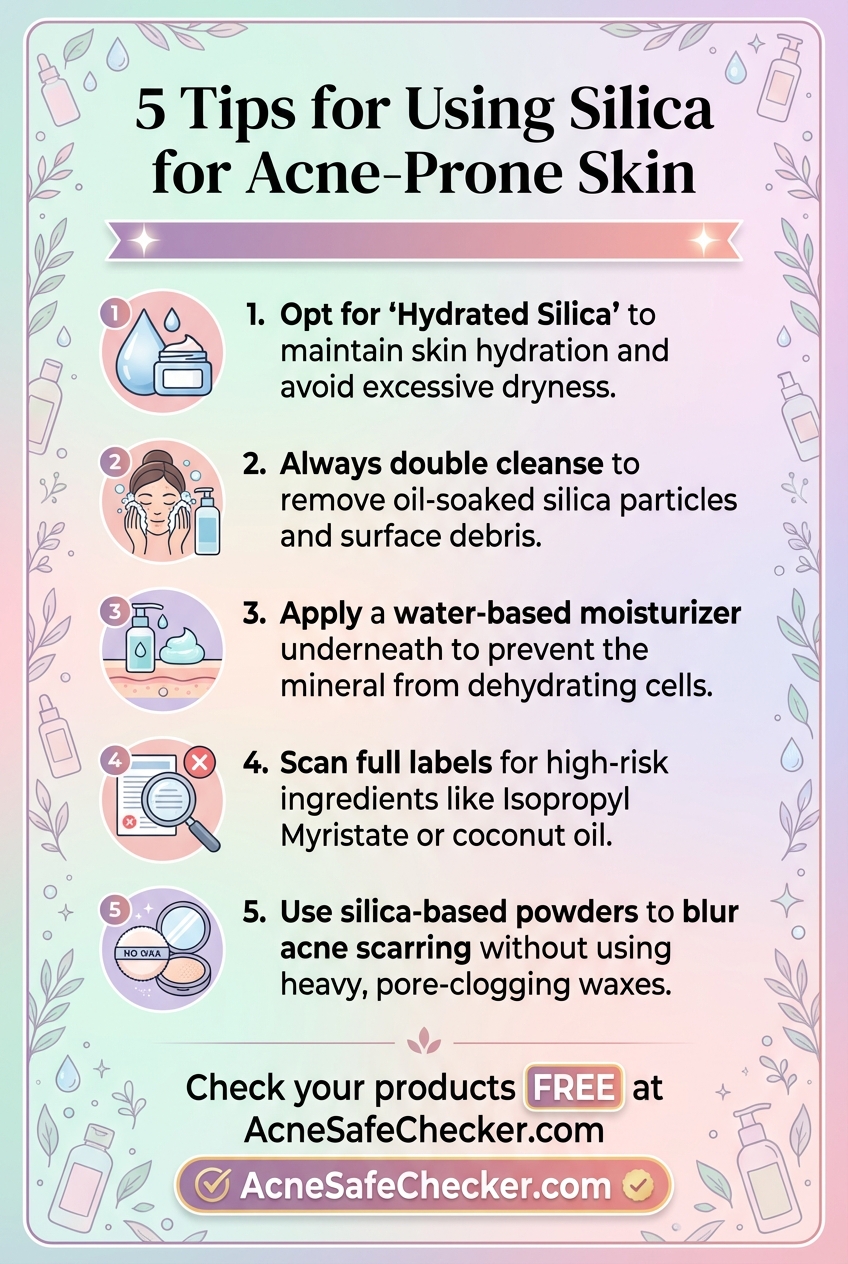 5 Tips for Using Silica for Acne-Prone Skin

1

1. Opt for 'Hydrated Silica' to maintain skin hydration and avoid excessive dryness.

2

2. Always double cleanse to remove oil-soaked silica particles and surface debris.

3

3. Apply a water-based moisturizer underneath to prevent the mineral from dehydrating cells.

4

4. Scan full labels for high-risk ingredients like Isopropyl Myristate or coconut oil.

5

NO OAA

5. Use silica-based powders to blur acne scarring without using heavy, pore-clogging waxes.

Check your products FREE at AcneSafeChecker.com

AcneSafeChecker.com