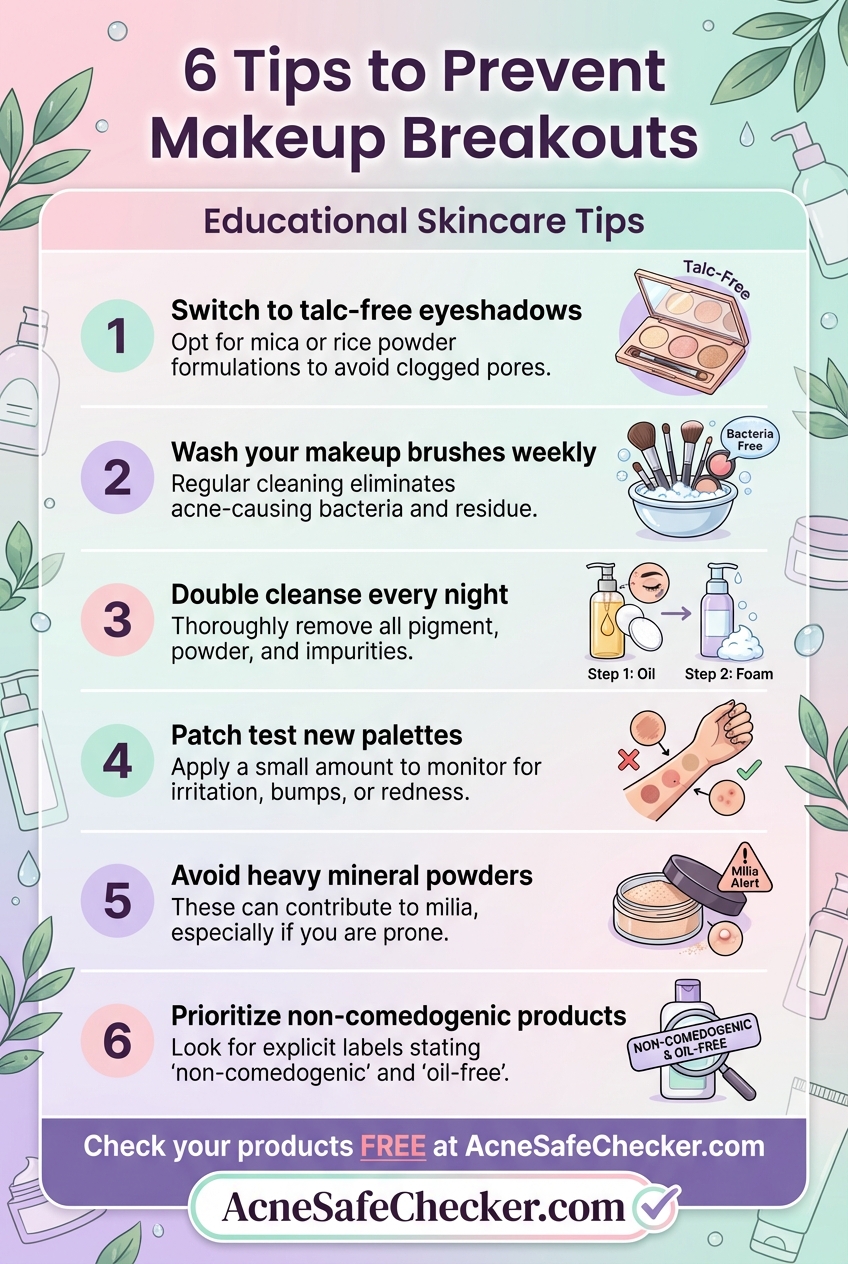 6 Tips to Prevent Makeup Breakouts

Educational Skincare Tips

1
Switch to talc-free eyeshadows
Opt for mica or rice powder formulations to avoid clogged pores.
Talc-Free

2
Wash your makeup brushes weekly
Regular cleaning eliminates acne-causing bacteria and residue.
Bacteria Free

3
Double cleanse every night
Thoroughly remove all pigment, powder, and impurities.
Step 1: Oil
Step 2: Foam

4
Patch test new palettes
Apply a small amount to monitor for irritation, bumps, or redness.

5
Avoid heavy mineral powders
These can contribute to milia, especially if you are prone.
Milia Alert

6
Prioritize non-comedogenic products
Look for explicit labels stating 'non-comedogenic' and 'oil-free'.
NON-COMEDOGENIC & OIL-FREE

Check your products FREE at AcneSafeChecker.com

AcneSafeChecker.com