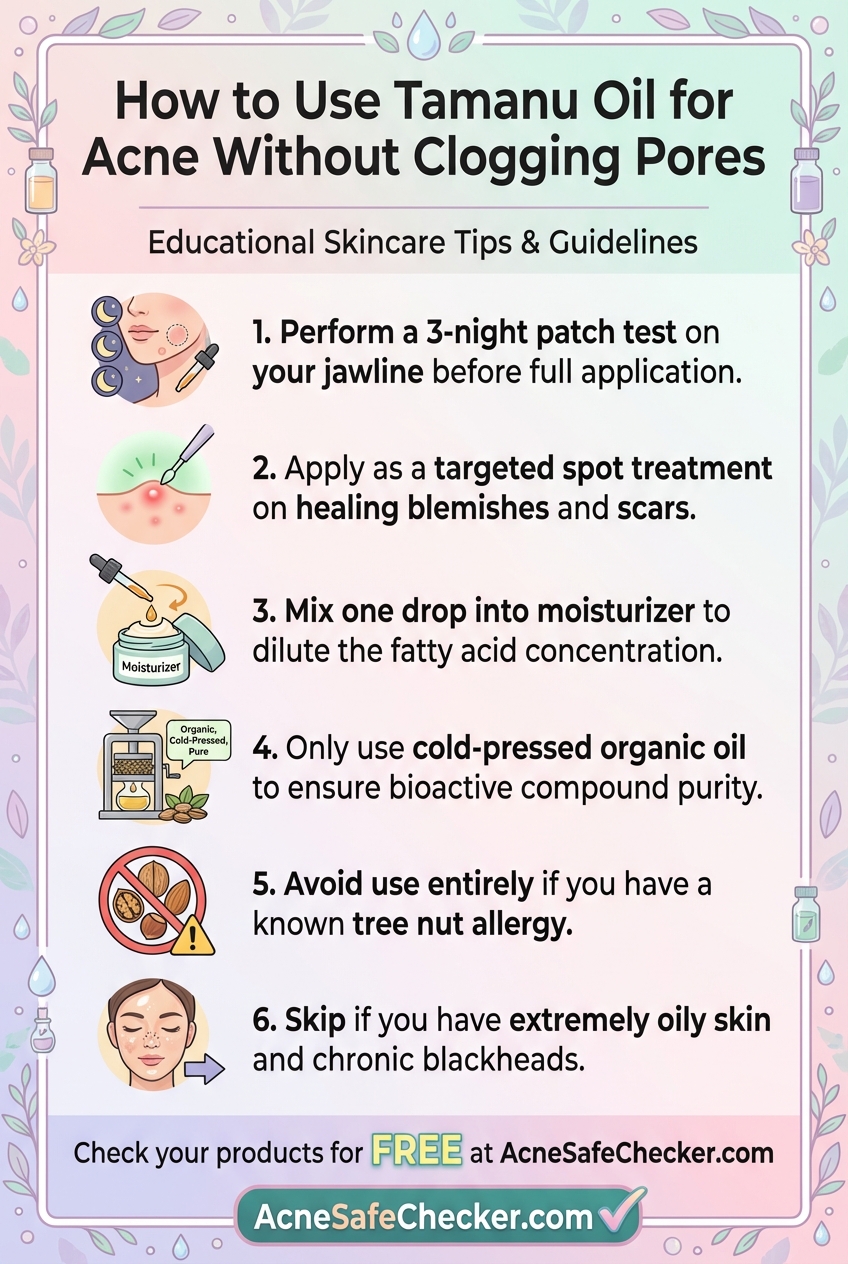 How to Use Tamanu Oil for Acne Without Clogging Pores

Educational Skincare Tips & Guidelines

1. Perform a 3-night patch test on your jawline before full application.

2. Apply as a targeted spot treatment on healing blemishes and scars.

Moisturizer

3. Mix one drop into moisturizer to dilute the fatty acid concentration.

Organic, Cold-Pressed, Pure

4. Only use cold-pressed organic oil to ensure bioactive compound purity.

5. Avoid use entirely if you have a known tree nut allergy.

6. Skip if you have extremely oily skin and chronic blackheads.

Check your products for FREE at AcneSafeChecker.com

AcneSafeChecker.com