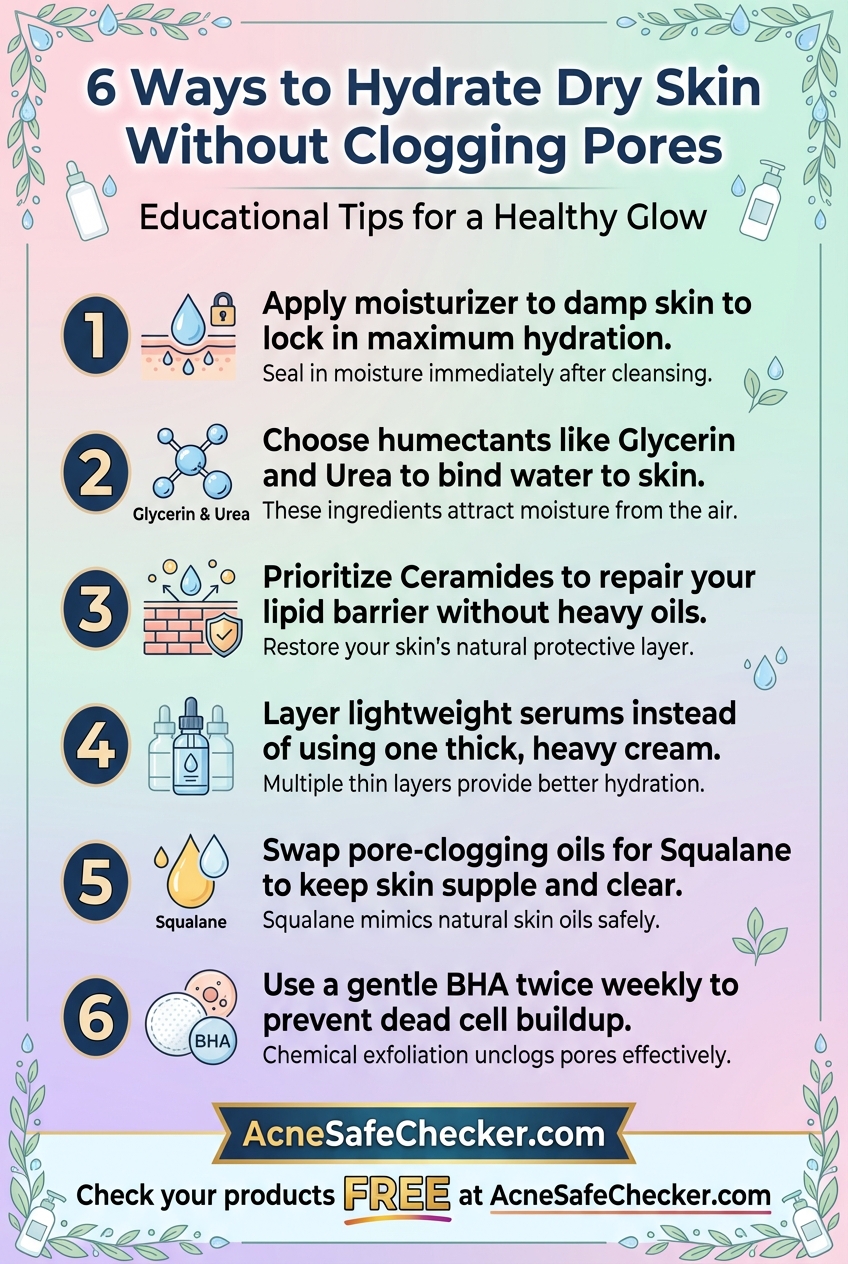 6 Ways to Hydrate Dry Skin Without Clogging Pores

Educational Tips for a Healthy Glow

1
Apply moisturizer to damp skin to lock in maximum hydration.
Seal in moisture immediately after cleansing.

2
Glycerin & Urea
Choose humectants like Glycerin and Urea to bind water to skin.
These ingredients attract moisture from the air.

3
Prioritize Ceramides to repair your lipid barrier without heavy oils.
Restore your skin's natural protective layer.

4
Layer lightweight serums instead of using one thick, heavy cream.
Multiple thin layers provide better hydration.

5
Squalane
Swap pore-clogging oils for Squalane to keep skin supple and clear.
Squalane mimics natural skin oils safely.

6
BHA
Use a gentle BHA twice weekly to prevent dead cell buildup.
Chemical exfoliation unclogs pores effectively.

AcneSafeChecker.com

Check your products FREE at AcneSafeChecker.com