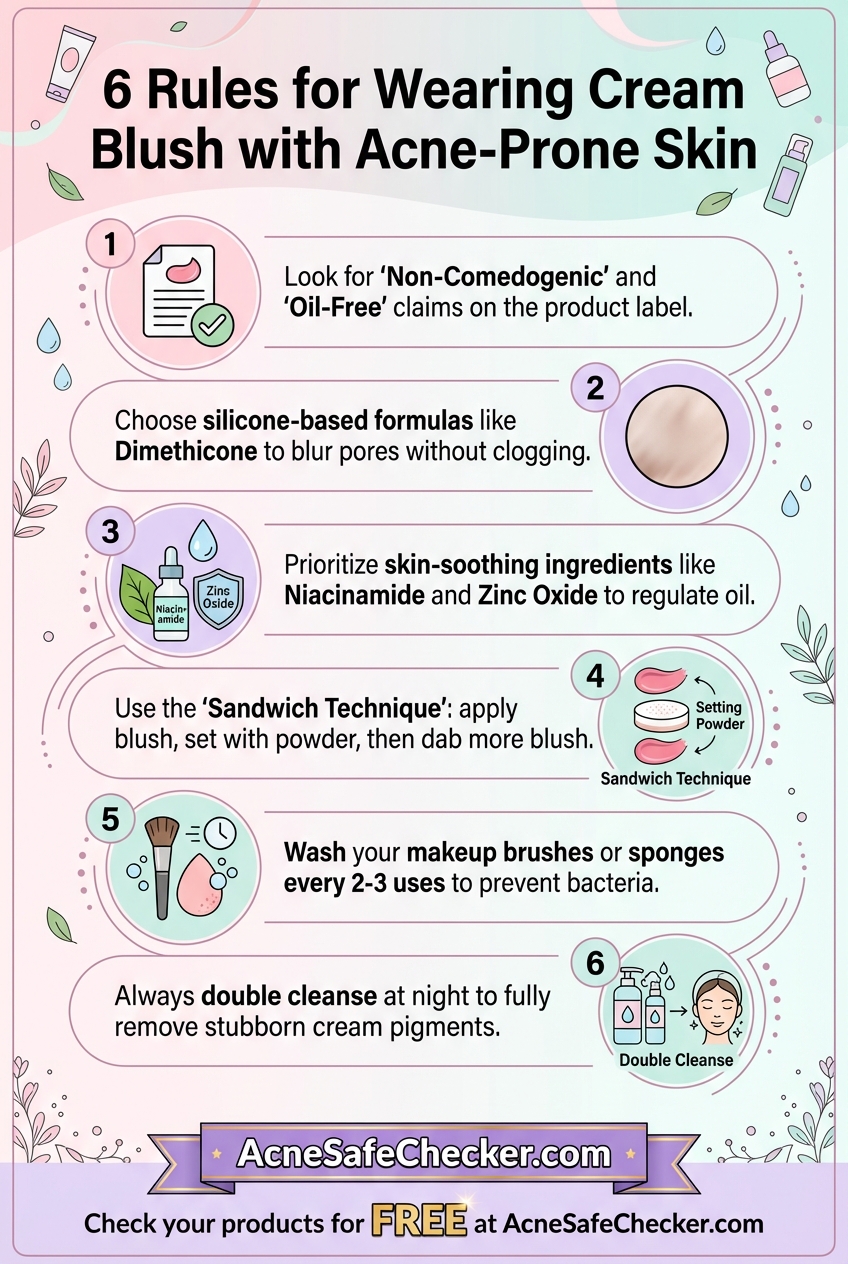 6 Rules for Wearing Cream Blush with Acne-Prone Skin

1

Look for 'Non-Comedogenic' and 'Oil-Free' claims on the product label.

2

Choose silicone-based formulas like Dimethicone to blur pores without clogging.

3

Niacin-amide

Zins Oxide

Prioritize skin-soothing ingredients like Niacinamide and Zinc Oxide to regulate oil.

4

Use the 'Sandwich Technique': apply blush, set with powder, then dab more blush.

Setting Powder

Sandwich Technique

5

Wash your makeup brushes or sponges every 2-3 uses to prevent bacteria.

6

Always double cleanse at night to fully remove stubborn cream pigments.

Double Cleanse

AcneSafeChecker.com

Check your products for FREE at AcneSafeChecker.com