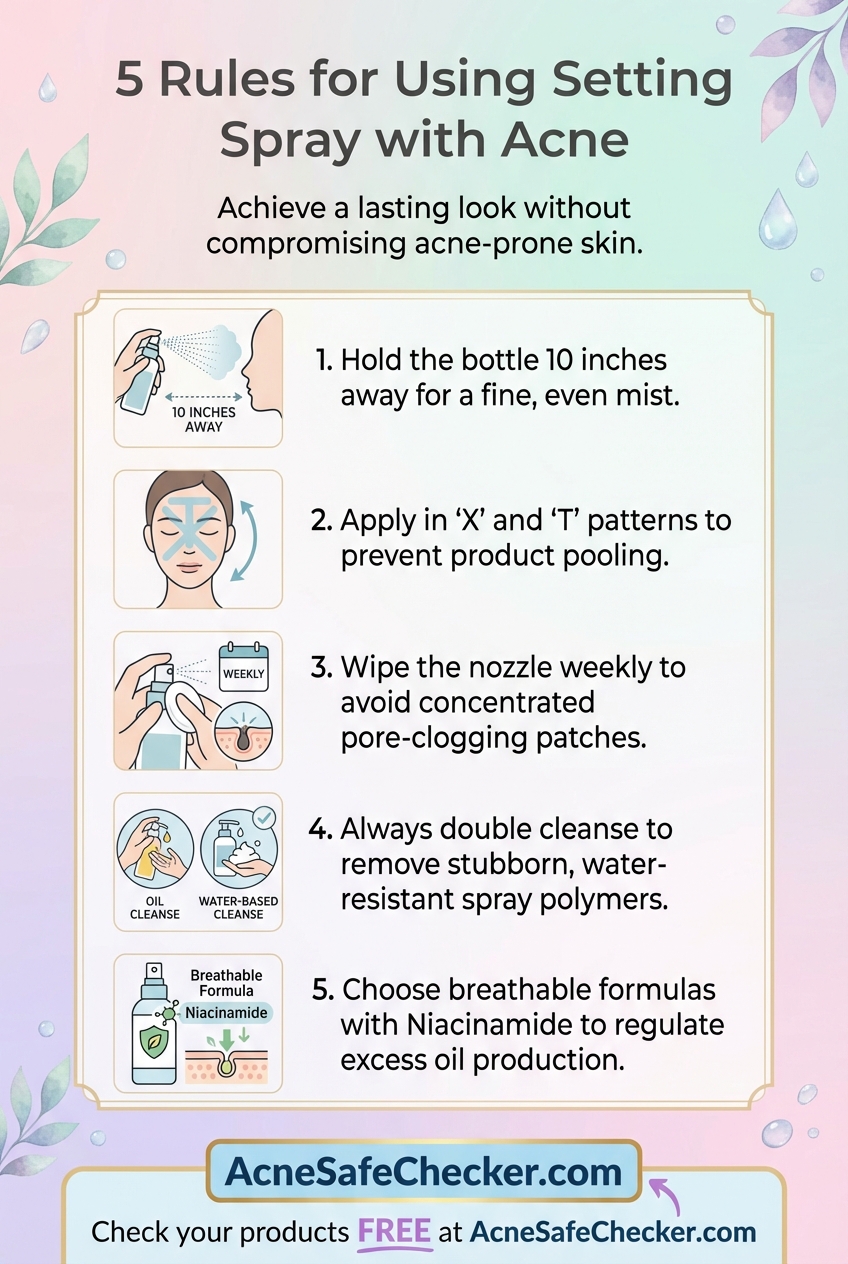 5 Rules for Using Setting Spray with Acne

Achieve a lasting look without compromising acne-prone skin.

10 INCHES AWAY

1. Hold the bottle 10 inches away for a fine, even mist.

2. Apply in 'X' and 'T' patterns to prevent product pooling.

WEEKLY

3. Wipe the nozzle weekly to avoid concentrated pore-clogging patches.

OIL CLEANSE

WATER-BASED CLEANSE

4. Always double cleanse to remove stubborn, water-resistant spray polymers.

Breathable Formula

Niacinamide

5. Choose breathable formulas with Niacinamide to regulate excess oil production.

AcneSafeChecker.com

Check your products FREE at AcneSafeChecker.com