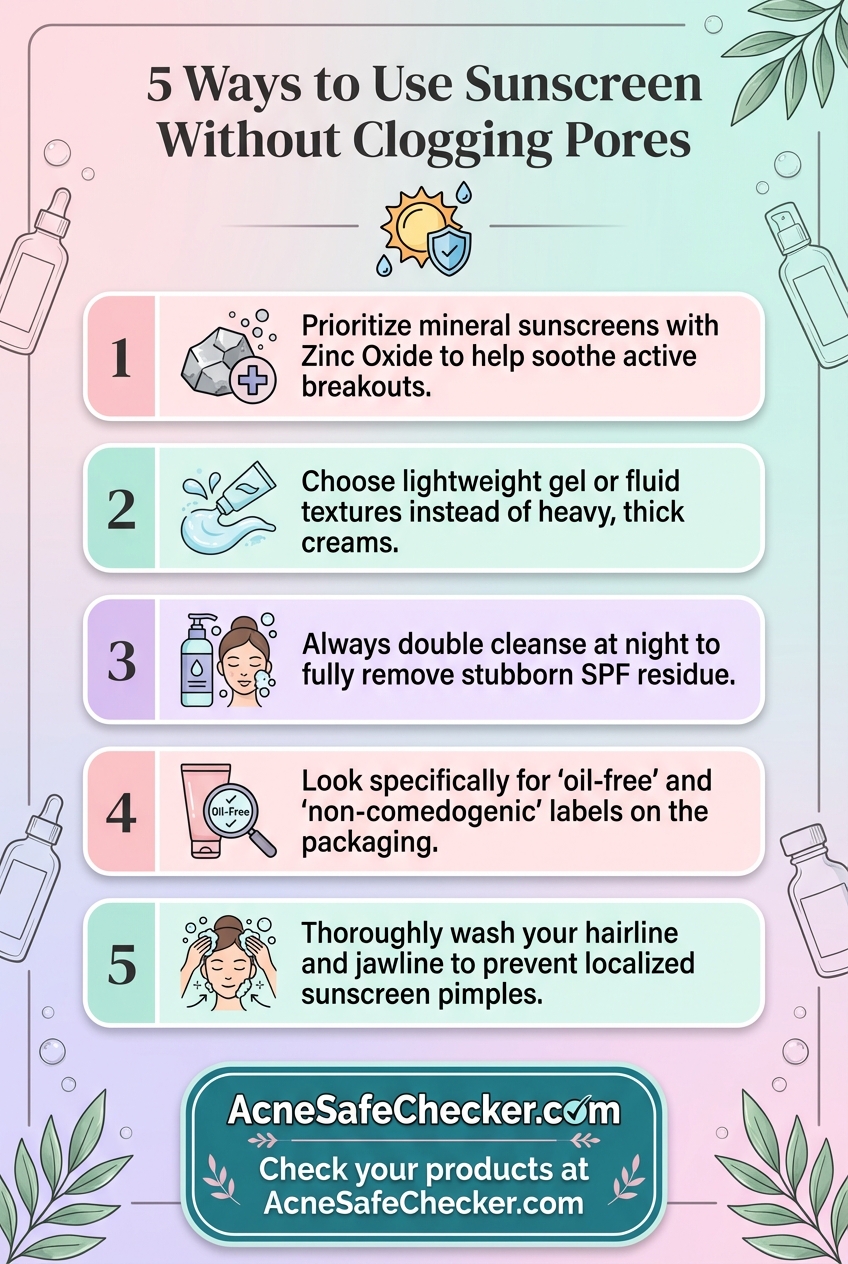 5 Ways to Use Sunscreen Without Clogging Pores

1

Prioritize mineral sunscreens with Zinc Oxide to help soothe active breakouts.

2

Choose lightweight gel or fluid textures instead of heavy, thick creams.

3

Always double cleanse at night to fully remove stubborn SPF residue.

4

Oil-Free

Look specifically for 'oil-free' and 'non-comedogenic' labels on the packaging.

5

Thoroughly wash your hairline and jawline to prevent localized sunscreen pimples.

AcneSafeChecker.com

Check your products at AcneSafeChecker.com