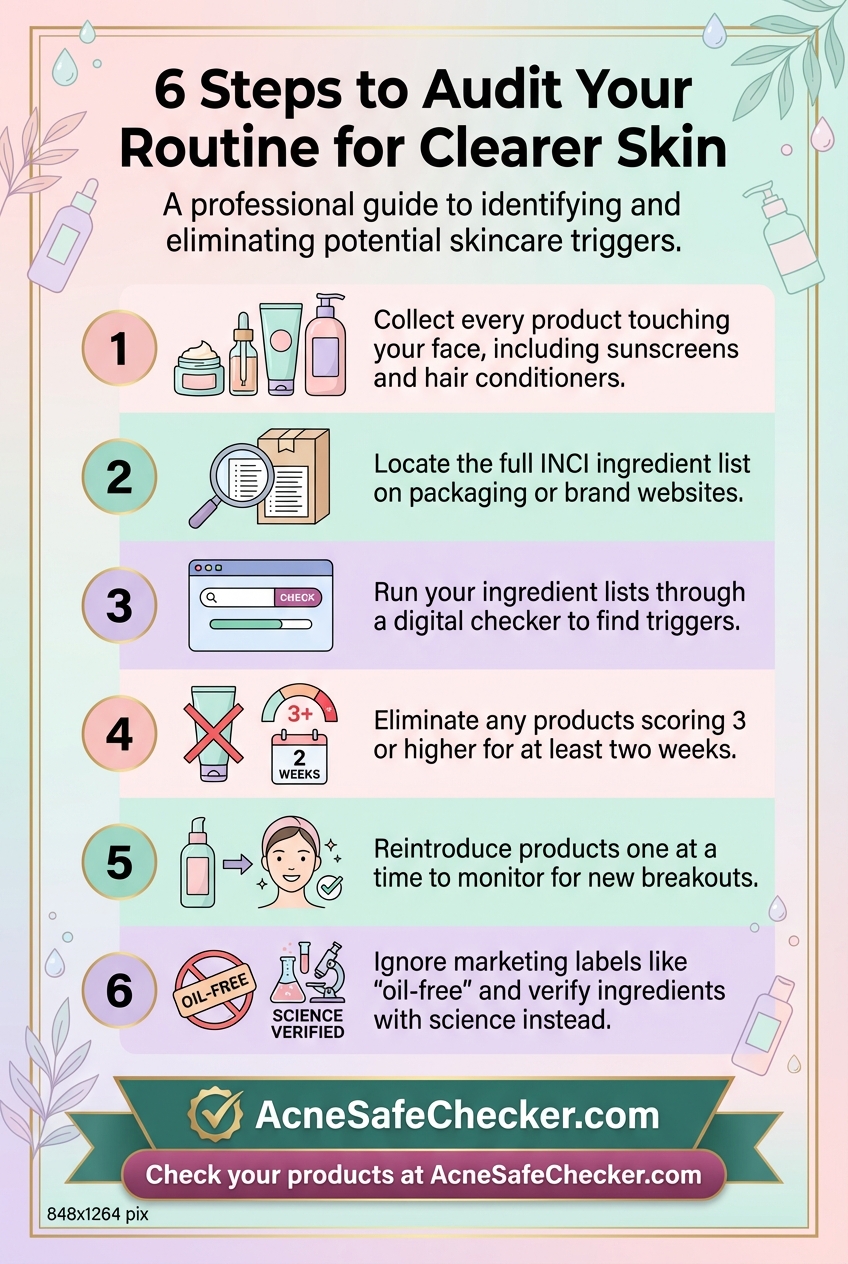 6 Steps to Audit Your Routine for Clearer Skin

A professional guide to identifying and eliminating potential skincare triggers.

1

Collect every product touching your face, including sunscreens and hair conditioners.

2

Locate the full INCI ingredient list on packaging or brand websites.

3

CHECK

Run your ingredient lists through a digital checker to find triggers.

4

3+

2 WEEKS

Eliminate any products scoring 3 or higher for at least two weeks.

5

Reintroduce products one at a time to monitor for new breakouts.

6

OIL-FREE

SCIENCE VERIFIED

Ignore marketing labels like "oil-free" and verify ingredients with science instead.

AcneSafeChecker.com

Check your products at AcneSafeChecker.com

848x1264 pix