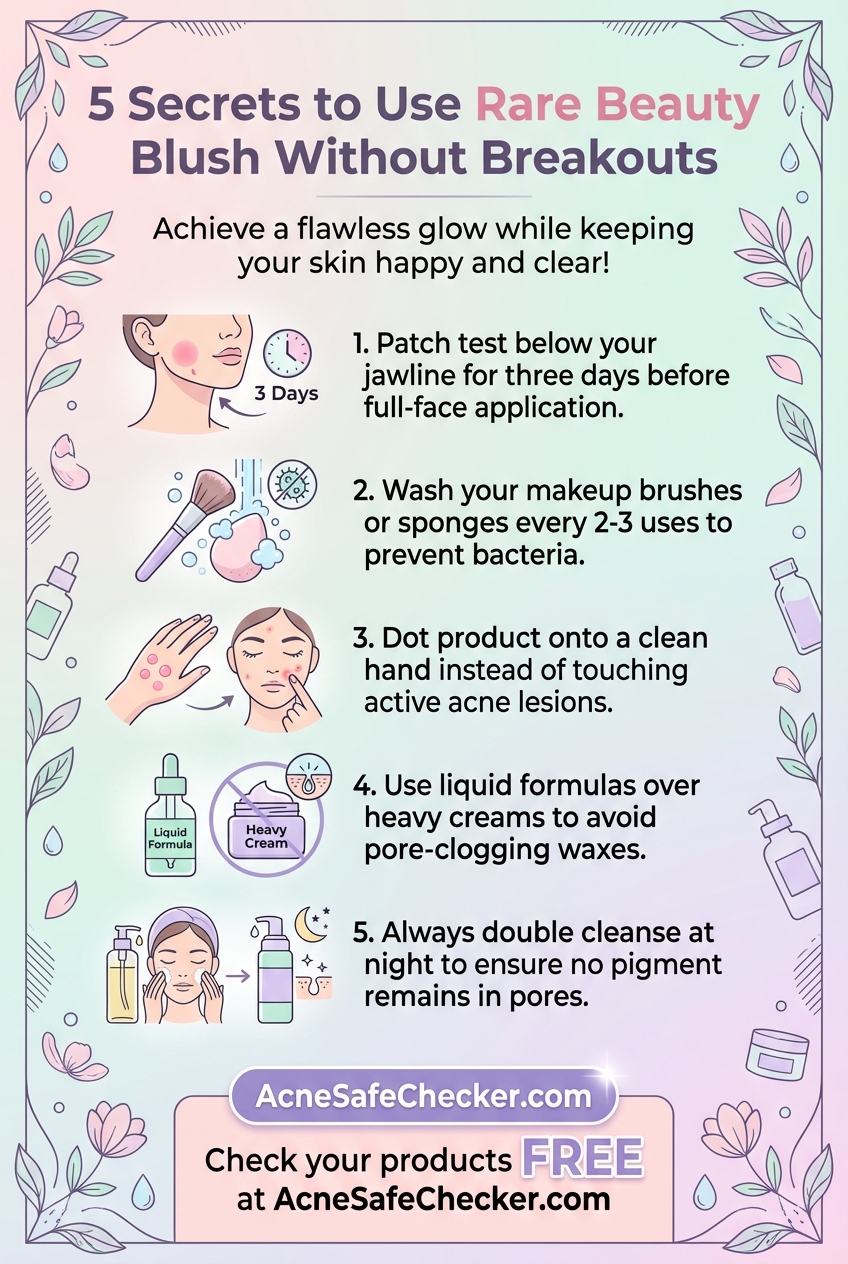 5 Secrets to Use Rare Beauty Blush Without Breakouts

Achieve a flawless glow while keeping your skin happy and clear!

3 Days

1. Patch test below your jawline for three days before full-face application.

2. Wash your makeup brushes or sponges every 2-3 uses to prevent bacteria.

3. Dot product onto a clean hand instead of touching active acne lesions.

Liquid Formula

Heavy Cream

4. Use liquid formulas over heavy creams to avoid pore-clogging waxes.

5. Always double cleanse at night to ensure no pigment remains in pores.

AcneSafeChecker.com

Check your products FREE at AcneSafeChecker.com