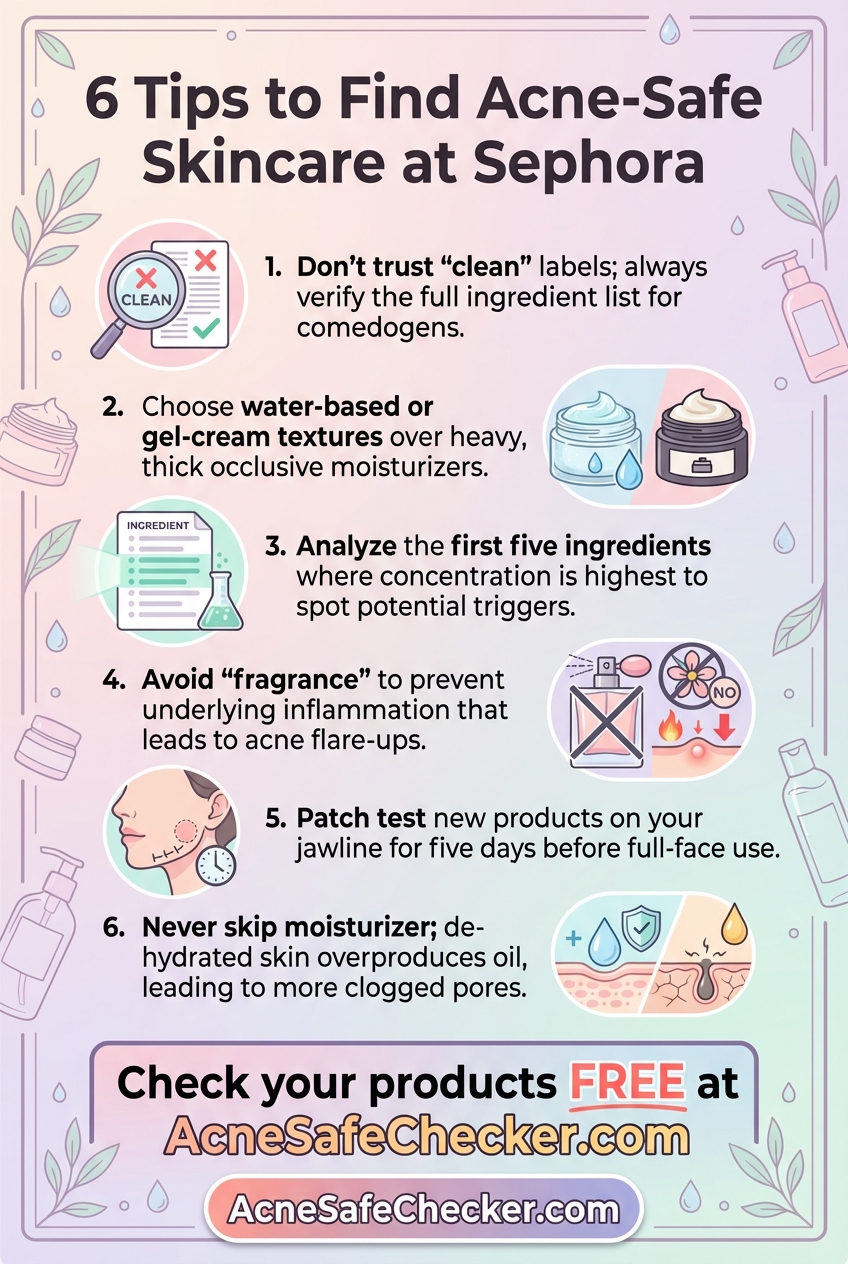 6 Tips to Find Acne-Safe Skincare at Sephora

CLEAN

1. Don't trust "clean" labels; always verify the full ingredient list for comedogens.

2. Choose water-based or gel-cream textures over heavy, thick occlusive moisturizers.

INGREDIENT

3. Analyze the first five ingredients where concentration is highest to spot potential triggers.

4. Avoid "fragrance" to prevent underlying inflammation that leads to acne flare-ups.

NO

5. Patch test new products on your jawline for five days before full-face use.

6. Never skip moisturizer; dehydrated skin overproduces oil, leading to more clogged pores.

Check your products FREE at AcneSafeChecker.com

AcneSafeChecker.com