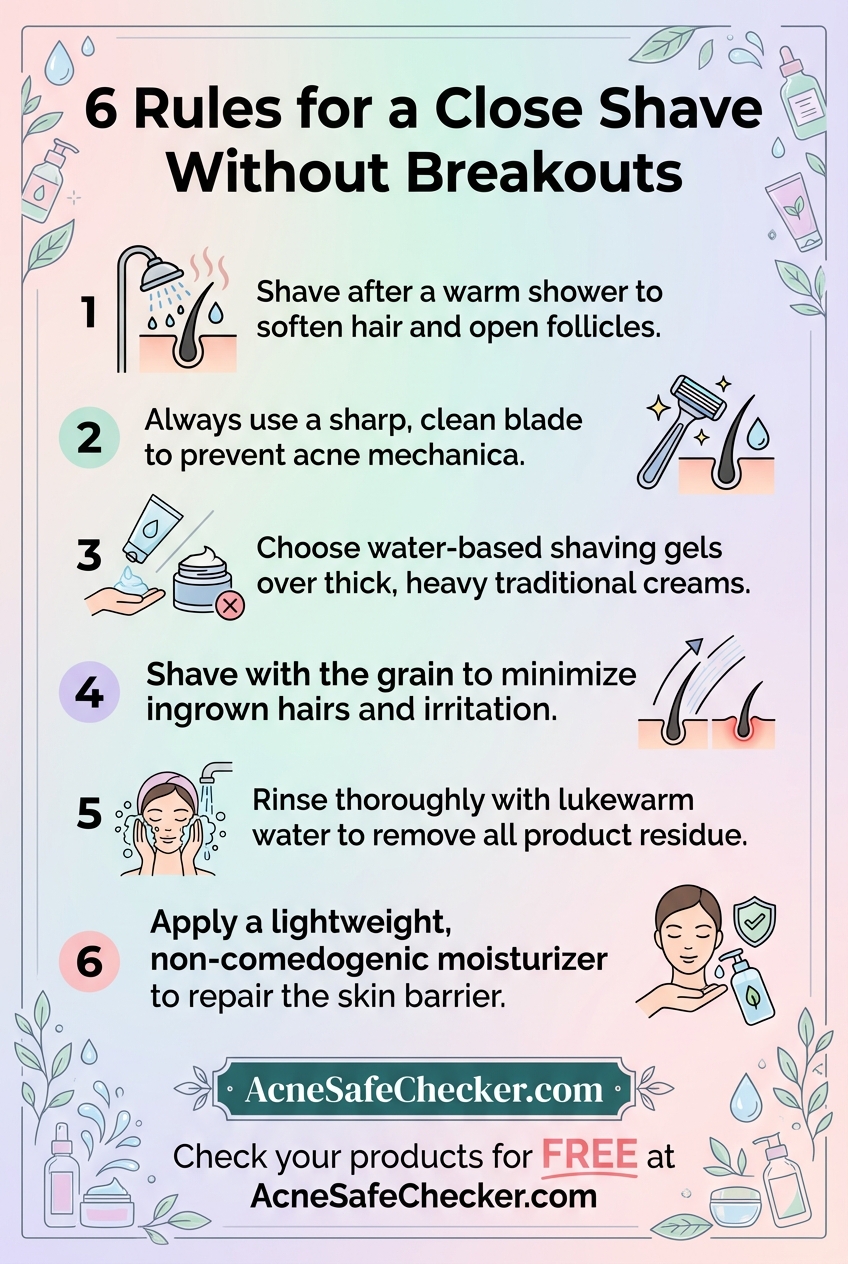 6 Rules for a Close Shave Without Breakouts

1 Shave after a warm shower to soften hair and open follicles.

2 Always use a sharp, clean blade to prevent acne mechanica.

3 Choose water-based shaving gels over thick, heavy traditional creams.

4 Shave with the grain to minimize ingrown hairs and irritation.

5 Rinse thoroughly with lukewarm water to remove all product residue.

6 Apply a lightweight, non-comedogenic moisturizer to repair the skin barrier.

AcneSafeChecker.com

Check your products for FREE at AcneSafeChecker.com