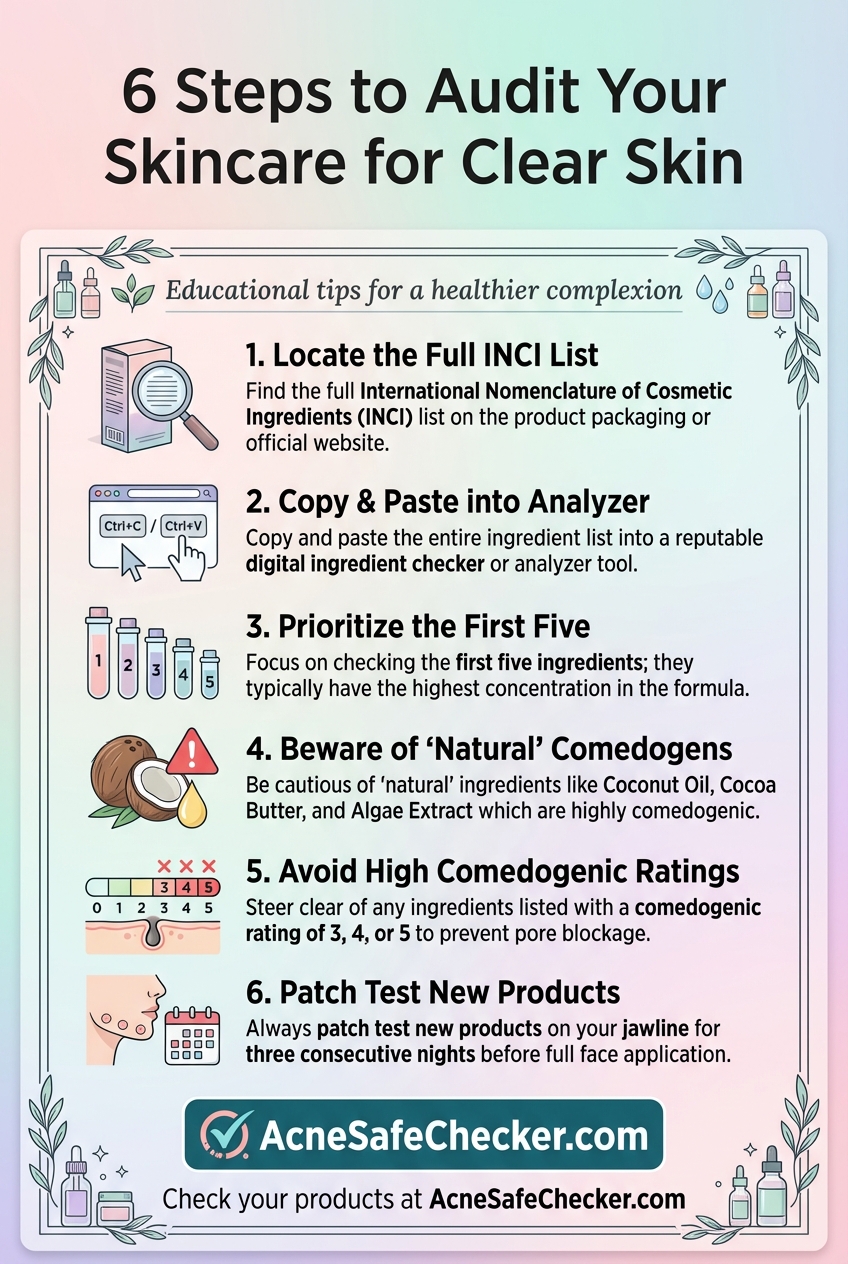 6 Steps to Audit Your Skincare for Clear Skin

Educational tips for a healthier complexion

1. Locate the Full INCI List
Find the full International Nomenclature of Cosmetic Ingredients (INCI) list on the product packaging or official website.

Ctrl+C / Ctrl+V

2. Copy & Paste into Analyzer
Copy and paste the entire ingredient list into a reputable digital ingredient checker or analyzer tool.

1 2 3 4 5

3. Prioritize the First Five
Focus on checking the first five ingredients; they typically have the highest concentration in the formula.

4. Beware of 'Natural' Comedogens
Be cautious of 'natural' ingredients like Coconut Oil, Cocoa Butter, and Algae Extract which are highly comedogenic.

3 4 5
0 1 2 3 4 5

5. Avoid High Comedogenic Ratings
Steer clear of any ingredients listed with a comedogenic rating of 3, 4, or 5 to prevent pore blockage.

6. Patch Test New Products
Always patch test new products on your jawline for three consecutive nights before full face application.

AcneSafeChecker.com

Check your products at AcneSafeChecker.com