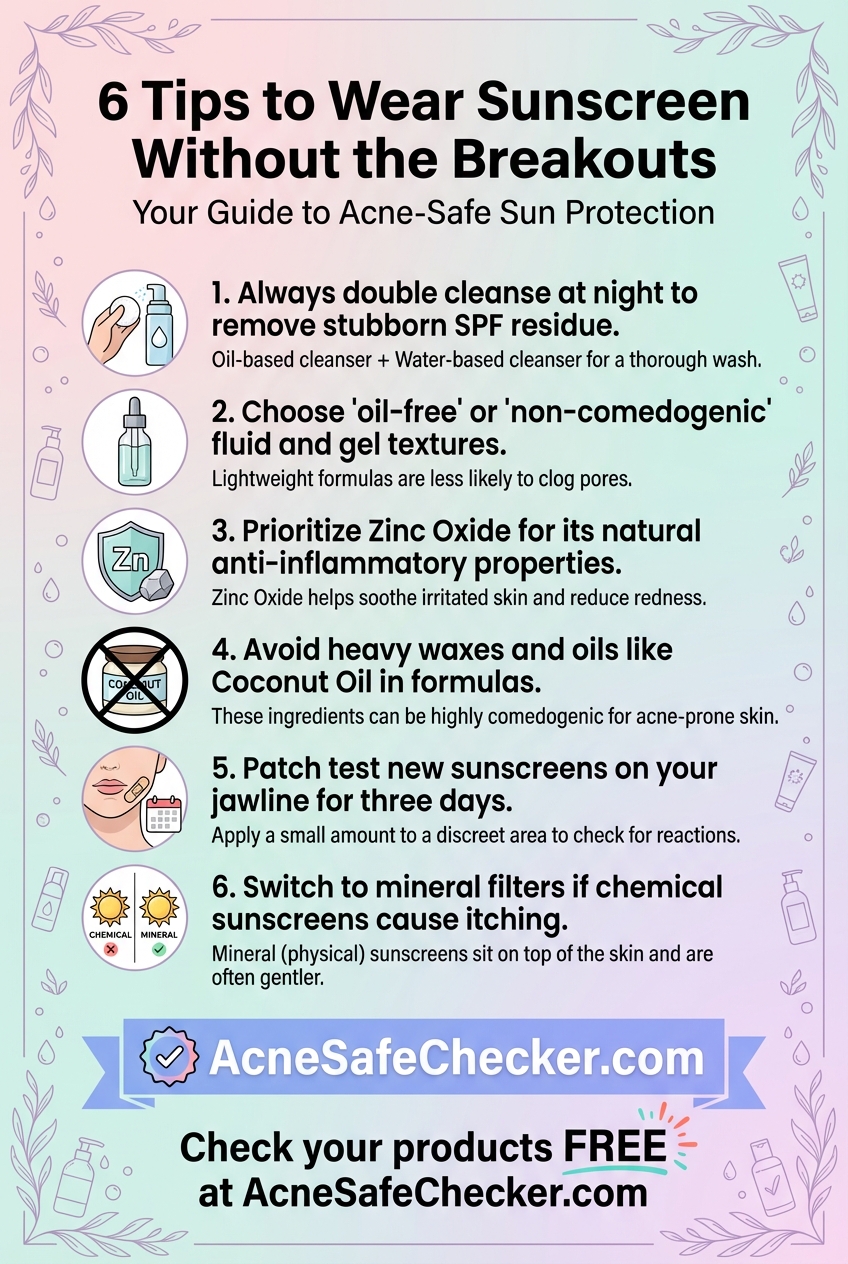 6 Tips to Wear Sunscreen Without the Breakouts

Your Guide to Acne-Safe Sun Protection

1. Always double cleanse at night to remove stubborn SPF residue.
Oil-based cleanser + Water-based cleanser for a thorough wash.

2. Choose 'oil-free' or 'non-comedogenic' fluid and gel textures.
Lightweight formulas are less likely to clog pores.

Zn

3. Prioritize Zinc Oxide for its natural anti-inflammatory properties.
Zinc Oxide helps soothe irritated skin and reduce redness.

COCONUT OIL

4. Avoid heavy waxes and oils like Coconut Oil in formulas.
These ingredients can be highly comedogenic for acne-prone skin.

5. Patch test new sunscreens on your jawline for three days.
Apply a small amount to a discreet area to check for reactions.

CHEMICAL MINERAL

6. Switch to mineral filters if chemical sunscreens cause itching.
Mineral (physical) sunscreens sit on top of the skin and are often gentler.

AcneSafeChecker.com

Check your products FREE at AcneSafeChecker.com