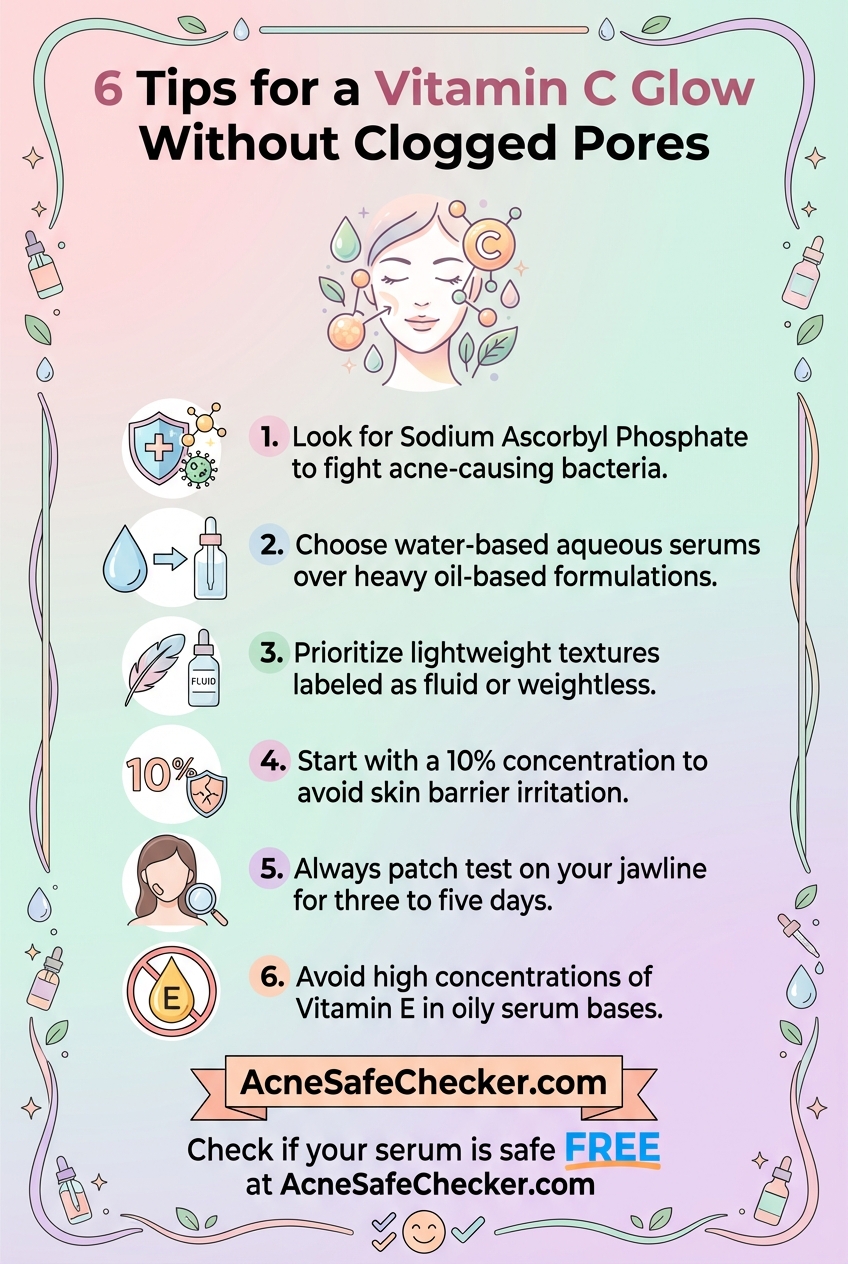 6 Tips for a Vitamin C Glow Without Clogged Pores

C

1. Look for Sodium Ascorbyl Phosphate to fight acne-causing bacteria.

2. Choose water-based aqueous serums over heavy oil-based formulations.

FLUID

3. Prioritize lightweight textures labeled as fluid or weightless.

10%

4. Start with a 10% concentration to avoid skin barrier irritation.

5. Always patch test on your jawline for three to five days.

E

6. Avoid high concentrations of Vitamin E in oily serum bases.

AcneSafeChecker.com

Check if your serum is safe FREE at AcneSafeChecker.com